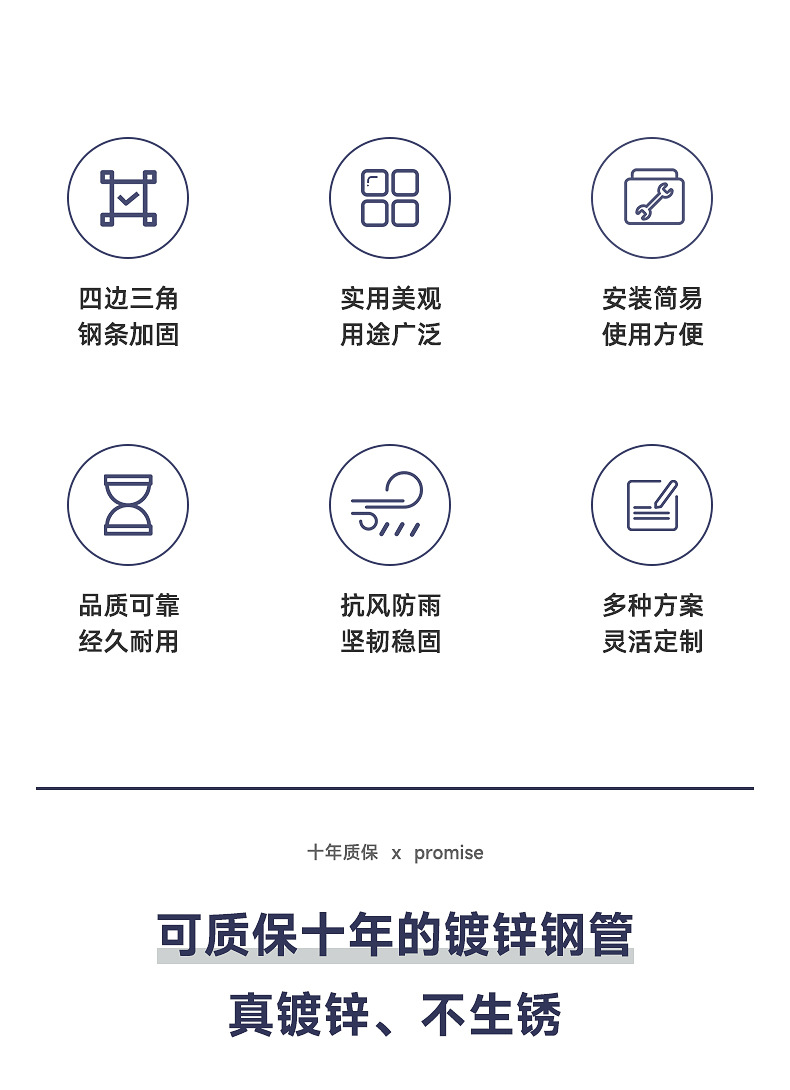 四边三角
钢条加固

实用美观
用途广泛

安装简易
使用方便

品质可靠
经久耐用

抗风防雨
坚韧稳固

多种方案
灵活定制

十年质保 x promise

可质保十年的镀锌钢管

真镀锌、不生锈