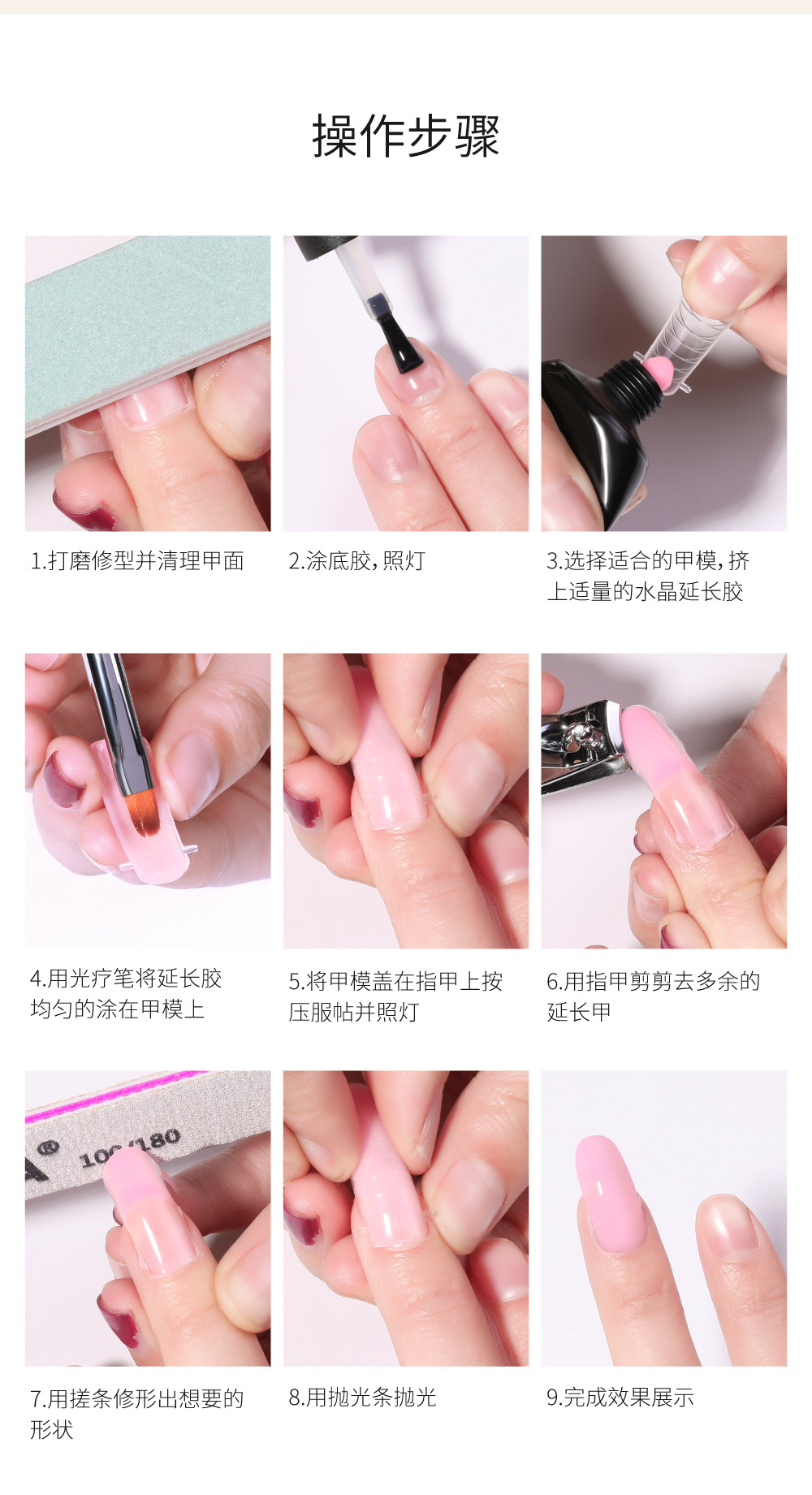 操作步骤

1.打磨修型并清理甲面

2.涂底胶，照灯

3.选择适合的甲模，挤上适量的水晶延长胶

4.用光疗笔将延长胶均匀的涂在甲模上

5.将甲模盖在指甲上按压服帖并照灯

6.用指甲剪剪去多余的延长甲

A® 100/180

7.用搓条修形出想要的形状

8.用抛光条抛光

9.完成效果展示