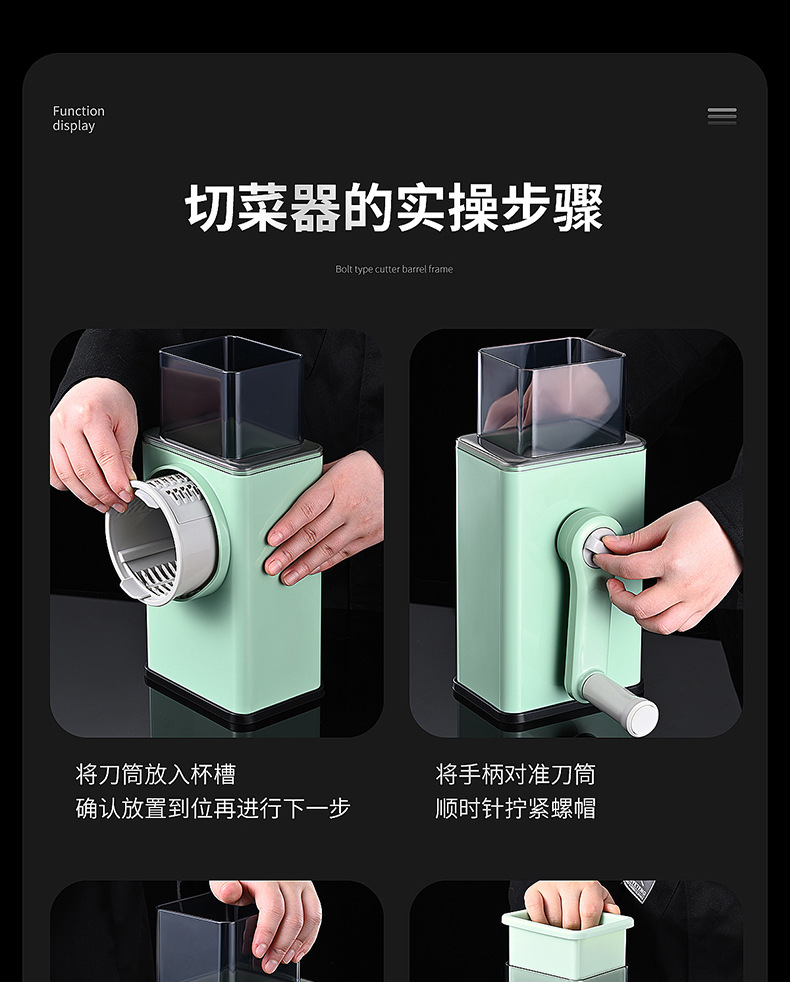 Function display

切菜器的实操步骤

Bolt type cutter barrel frame

将刀筒放入杯槽
确认放置到位再进行下一步

将手柄对准刀筒
顺时针拧紧螺帽