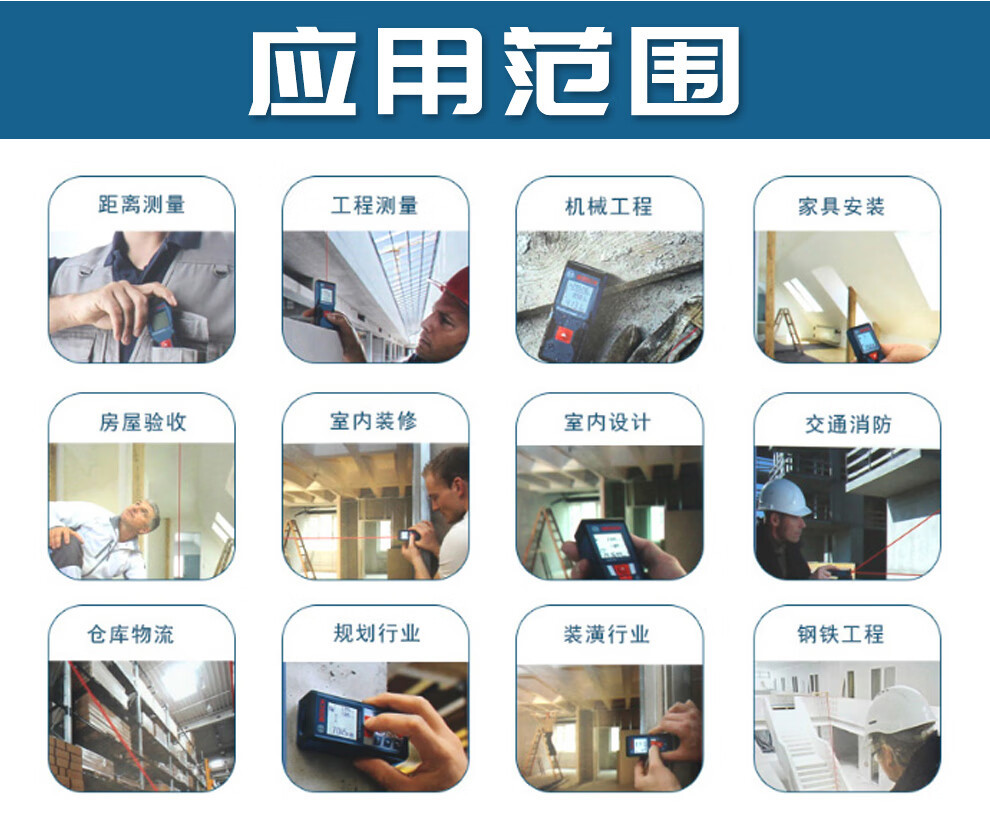 应用范围

距离测量
工程测量
机械工程
家具安装

房屋验收
室内装修
室内设计
交通消防

仓库物流
规划行业
装潢行业
钢铁工程