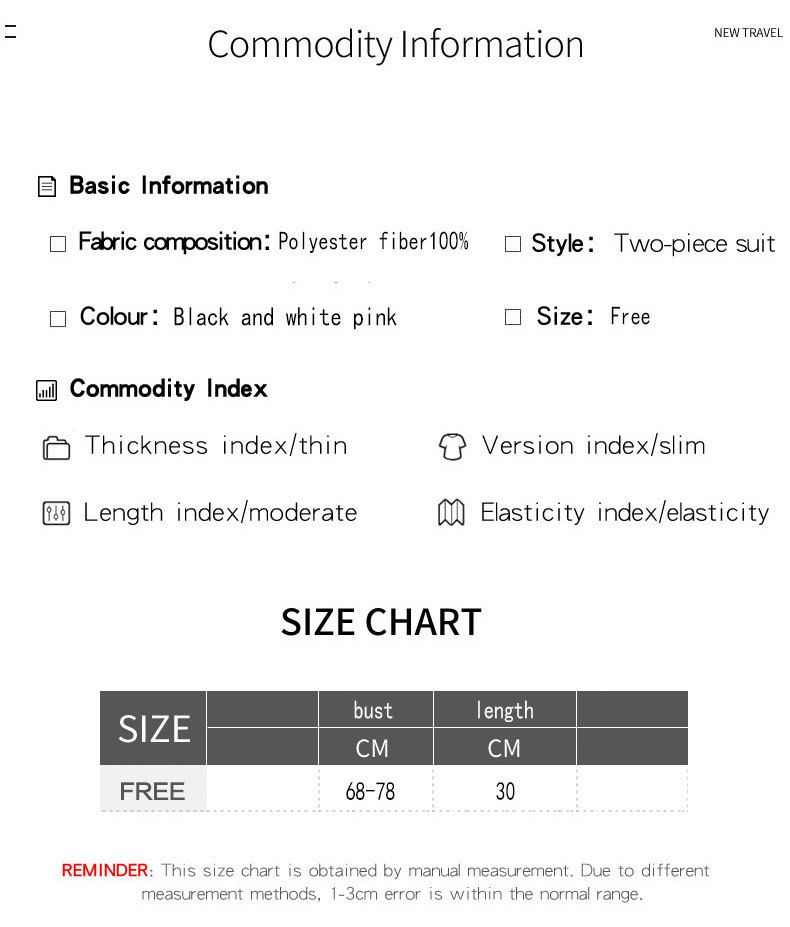 Commodity Information

NEW TRAVEL

Basic Information

☐ Fabric composition: Polyester fiber100%

☐ Style: Two-piece suit

☐ Colour: Black and white pink

☐ Size: Free

Commodity Index

Thickness index/thin

Version index/slim

Length index/moderate

Elasticity index/elasticity

SIZE CHART

| SIZE | | bust | length | |
|---|---|---|---|---|
| | | CM | CM | |
| FREE | | 68-78 | 30 | |

REMINDER: This size chart is obtained by manual measurement. Due to different measurement methods, 1-3cm error is within the normal range.