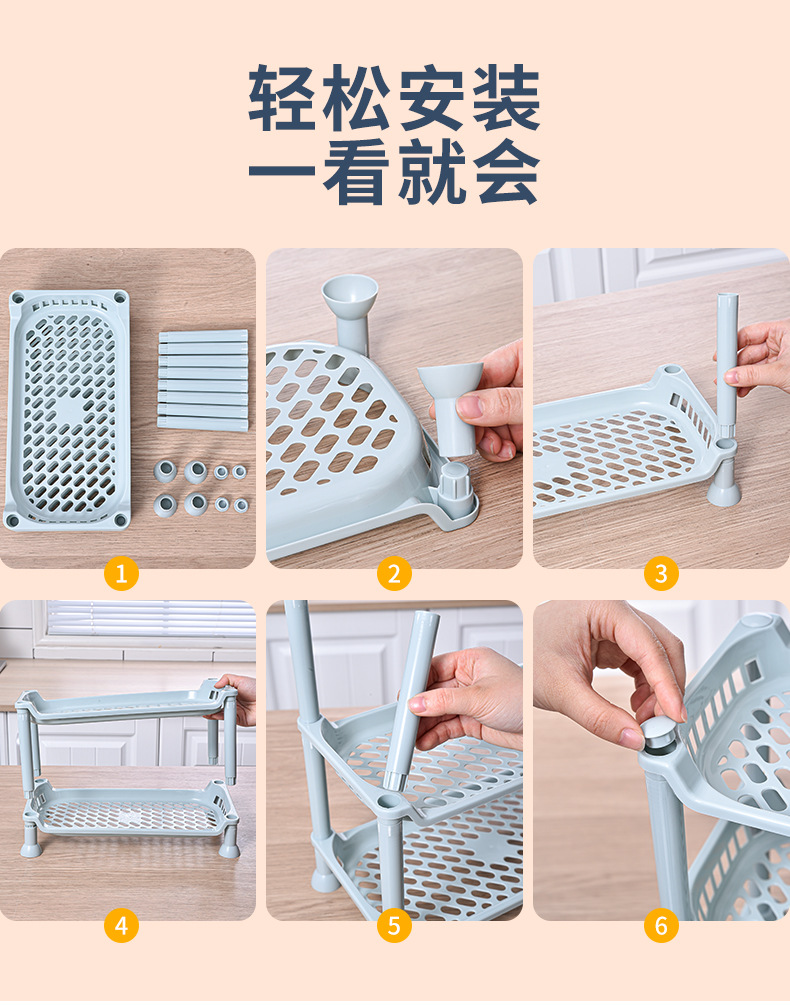 轻松安装
一看就会

1

2

3

4

5

6