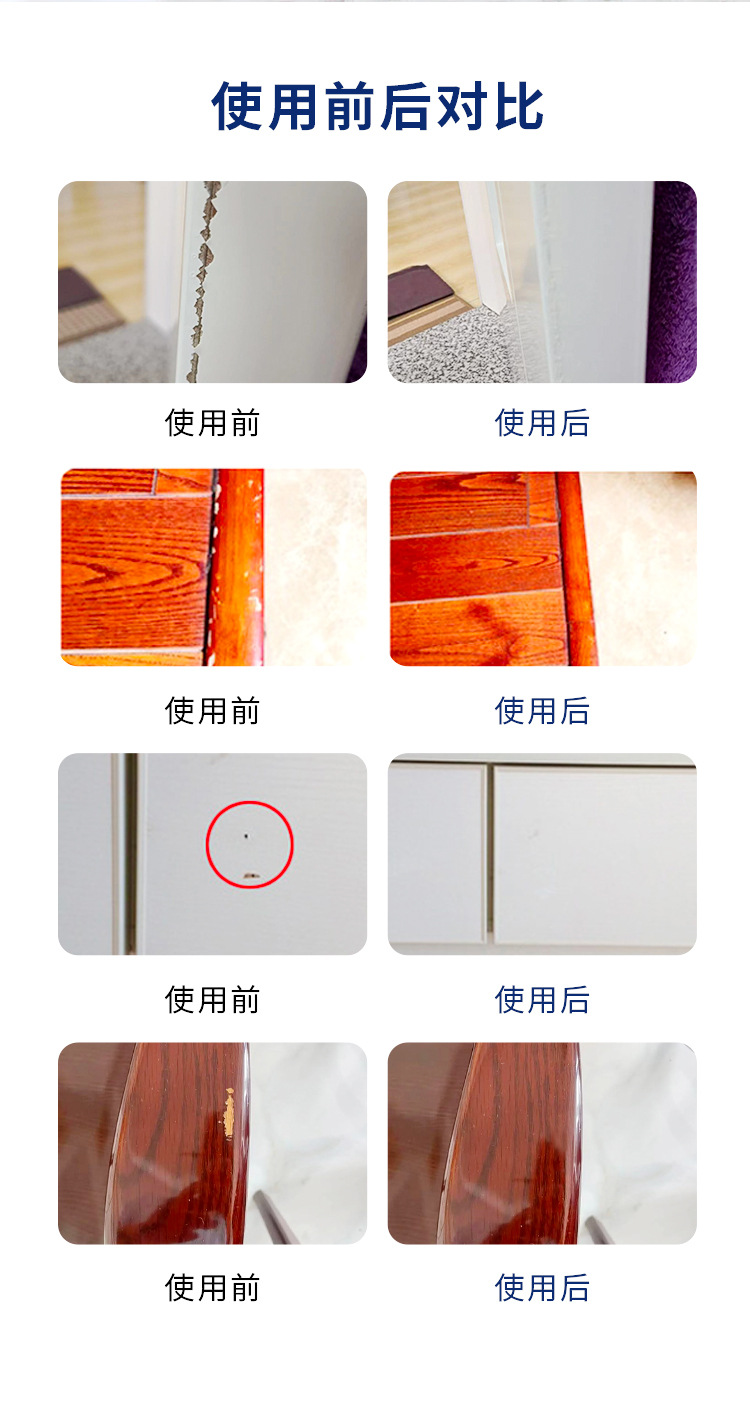 使用前后对比

使用前

使用后

使用前

使用后

使用前

使用后

使用前

使用后