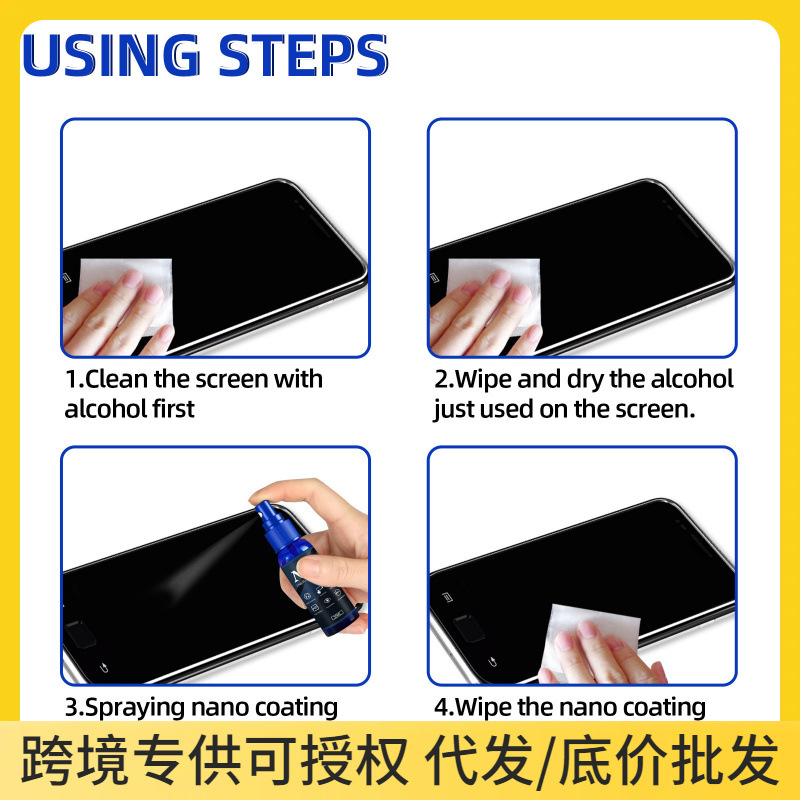 USING STEPS

1.Clean the screen with alcohol first

2.Wipe and dry the alcohol just used on the screen.

3.Spraying nano coating

4.Wipe the nano coating

跨境专供可授权 代发/底价批发