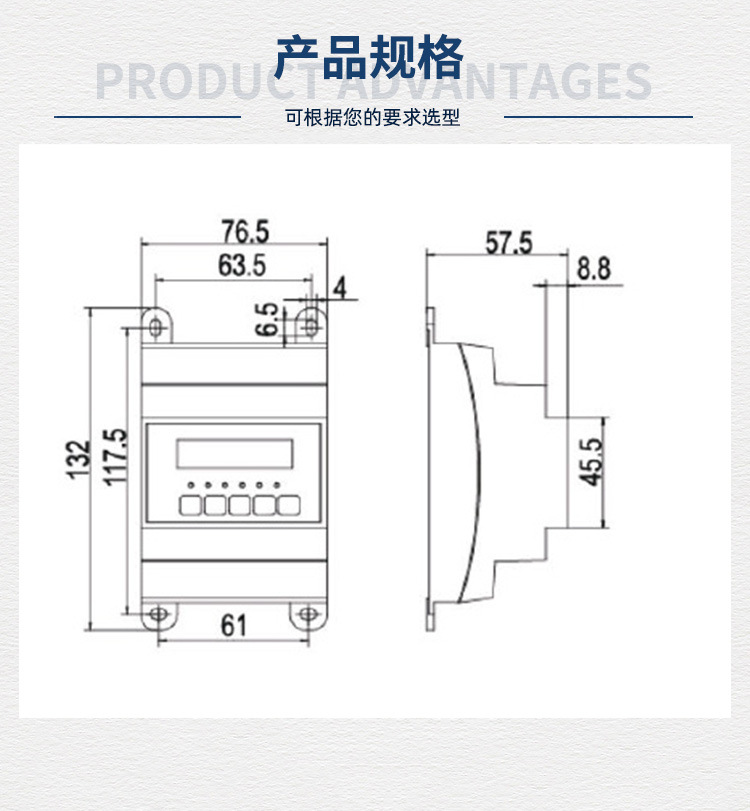 产品规格
PRODUCT ADVANTAGES
可根据您的要求选型

76.5
63.5
4
6.5
132
117.5
61

57.5
8.8
45.5