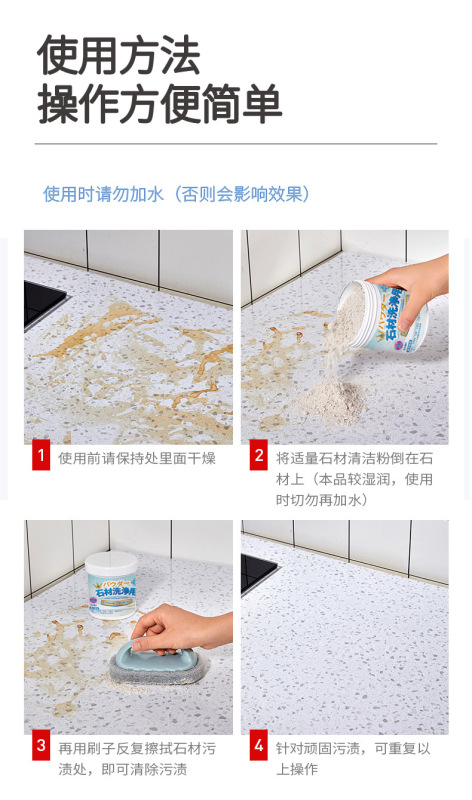 使用方法
操作方便简单

使用时请勿加水（否则会影响效果）

パウダー
石材洗净剂

1 使用前请保持处里面干燥

2 将适量石材清洁粉倒在石材上（本品较湿润，使用时切勿再加水）

パウダー
石材洗净剂

3 再用刷子反复擦拭石材污渍处，即可清除污渍

4 针对顽固污渍，可重复以上操作