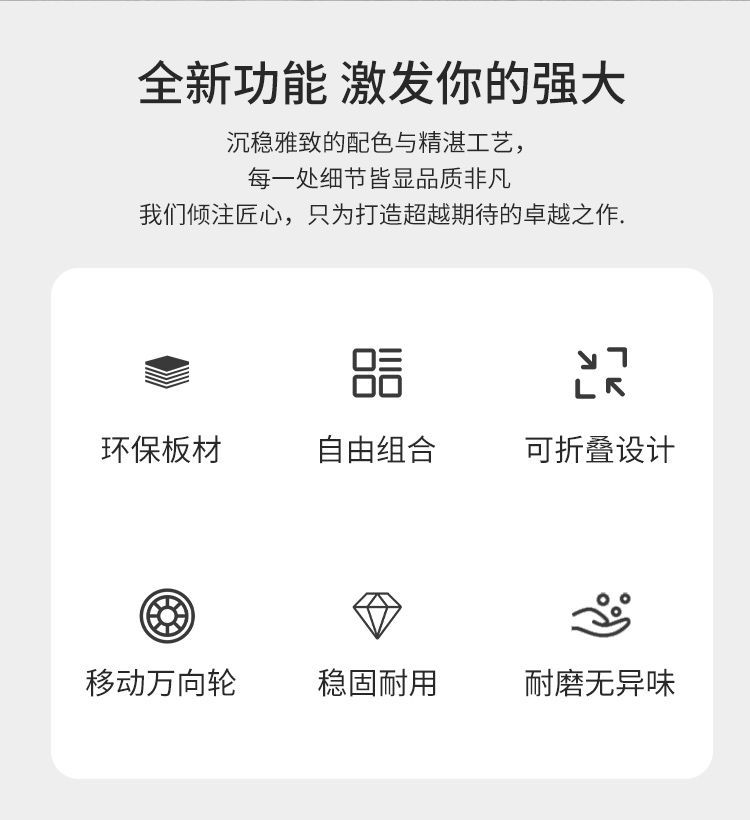 全新功能 激发你的强大

沉稳雅致的配色与精湛工艺，
每一处细节皆显品质非凡
我们倾注匠心，只为打造超越期待的卓越之作.

环保板材

自由组合

可折叠设计

移动万向轮

稳固耐用

耐磨无异味