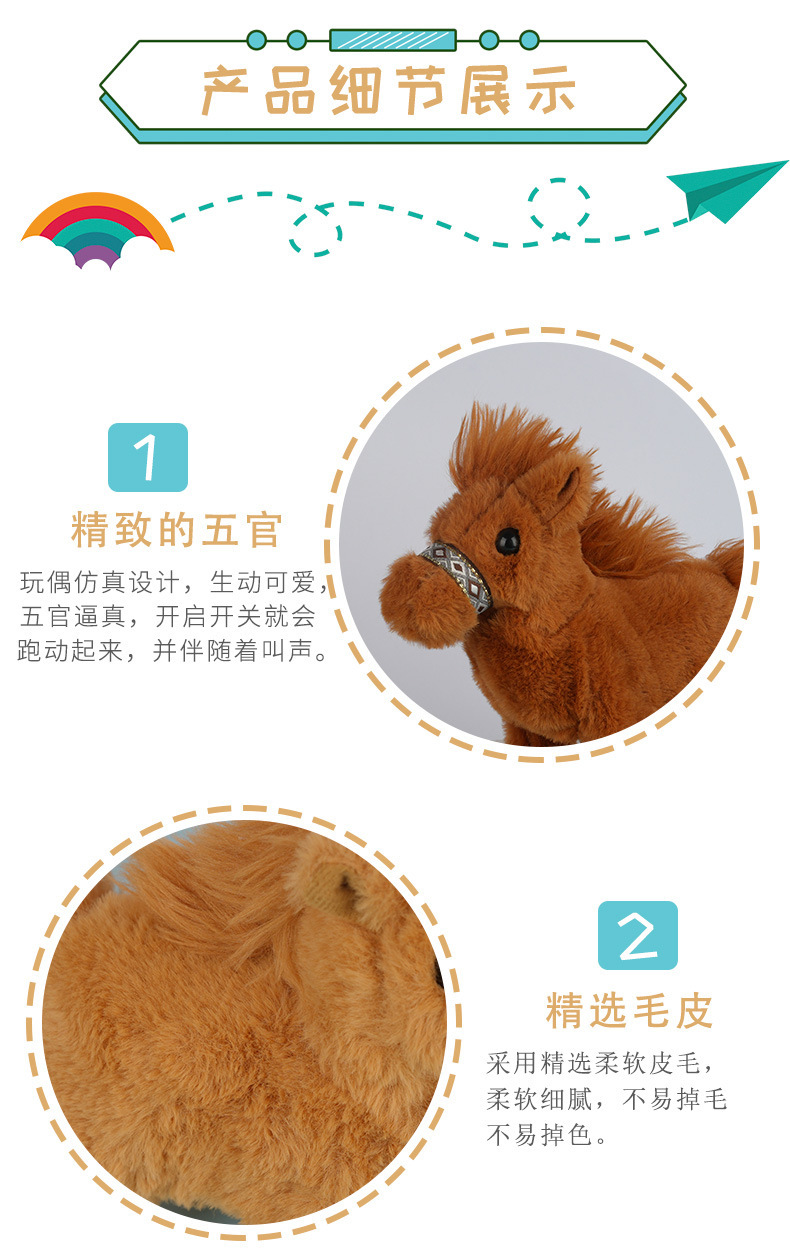 产品细节展示

1

精致的五官

玩偶仿真设计，生动可爱，五官逼真，开启开关就会跑动起来，并伴随着叫声。

2

精选毛皮

采用精选柔软皮毛，柔软细腻，不易掉毛不易掉色。