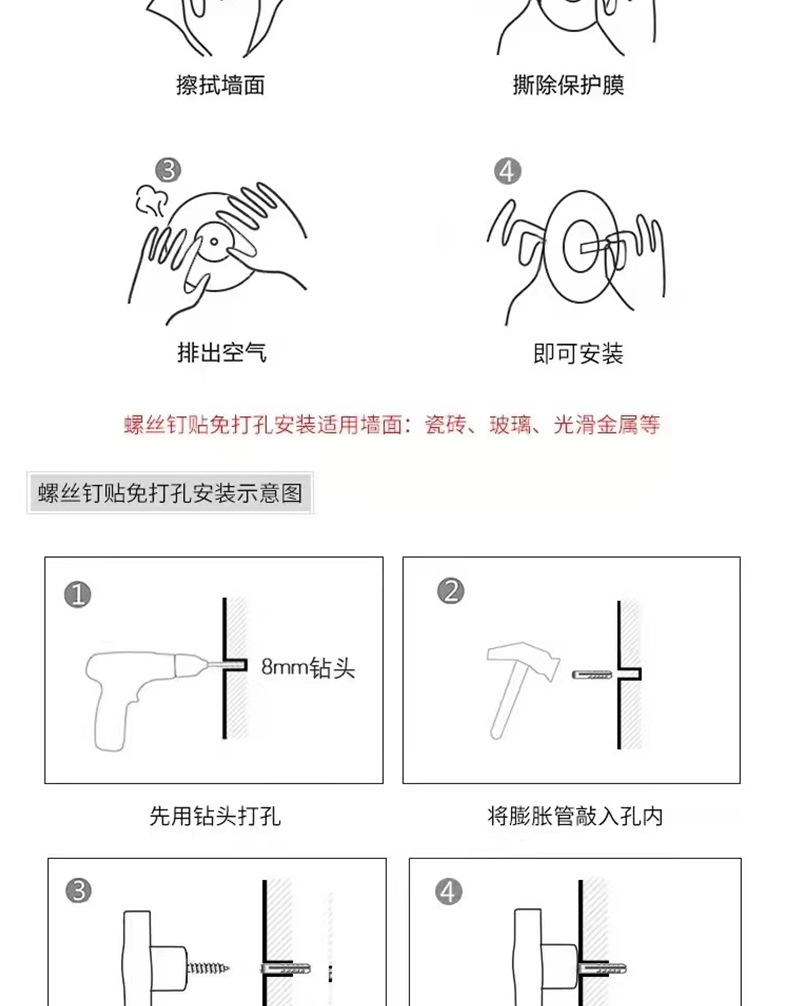 擦拭墙面

撕除保护膜

③

排出空气

④

即可安装

螺丝钉贴免打孔安装适用墙面：瓷砖、玻璃、光滑金属等

螺丝钉贴免打孔安装示意图

①

8mm钻头

先用钻头打孔

②

将膨胀管敲入孔内

③

④