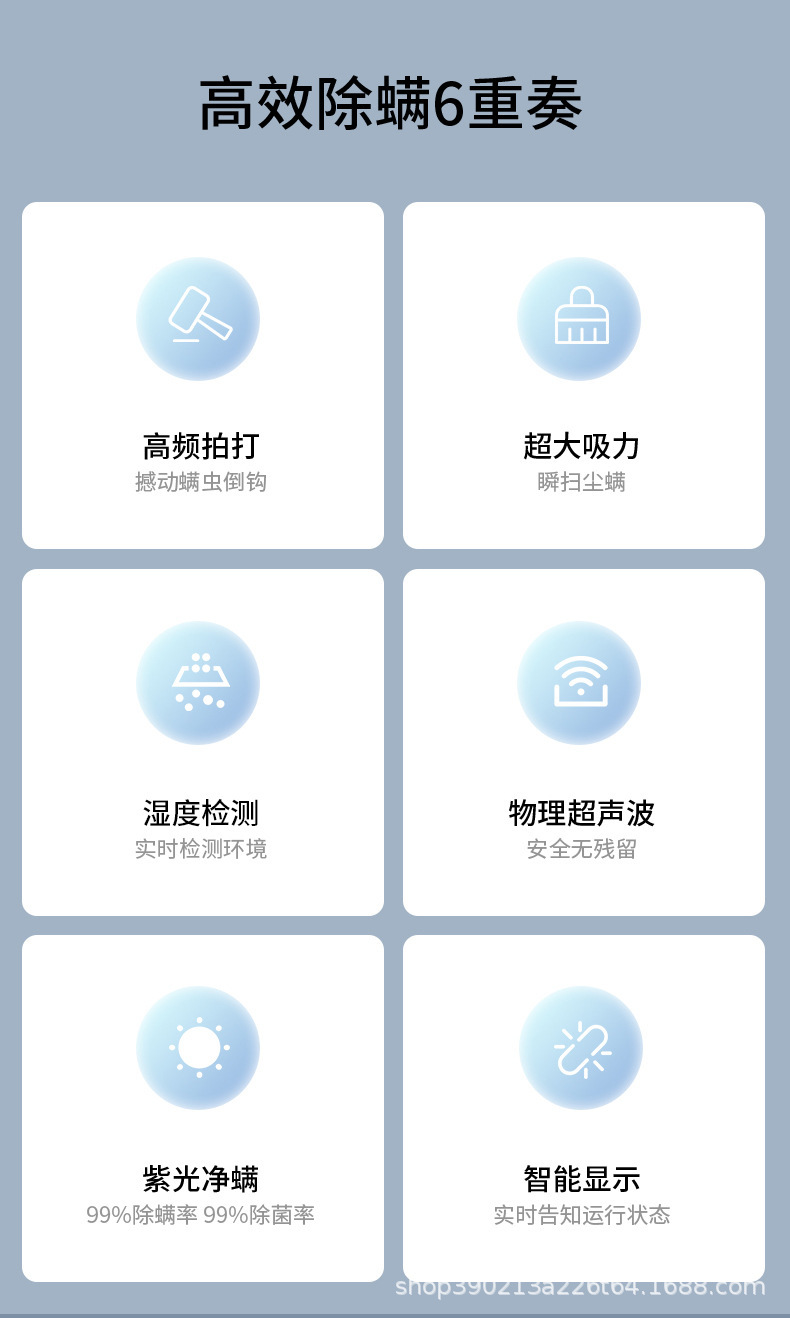 高效除螨6重奏

高频拍打
撼动螨虫倒钩

超大吸力
瞬扫尘螨

湿度检测
实时检测环境

物理超声波
安全无残留

紫光净螨
99%除螨率 99%除菌率

智能显示
实时告知运行状态

shop390213a226t64.1688.com