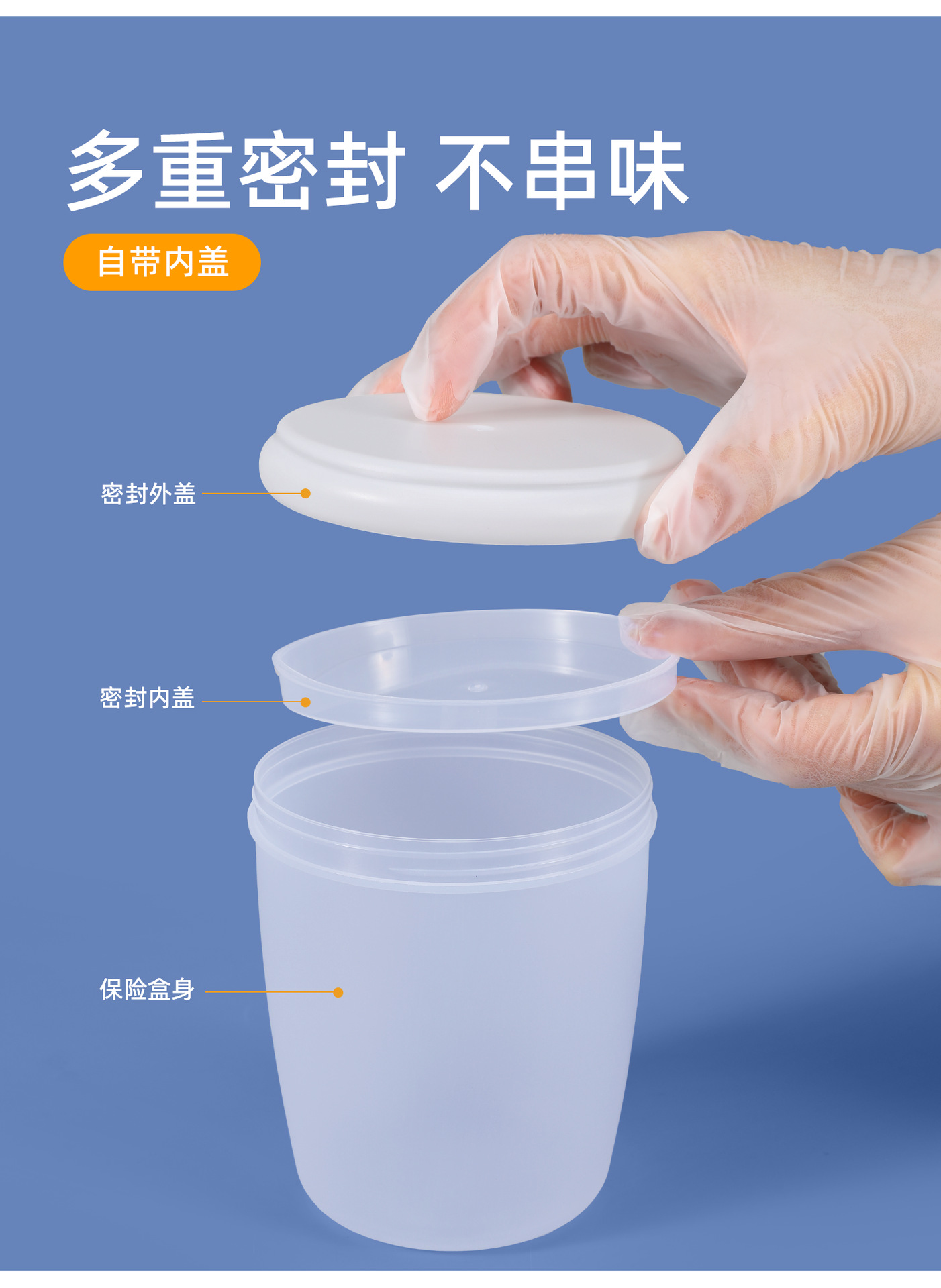 多重密封 不串味

自带内盖

密封外盖

密封内盖

保险盒身