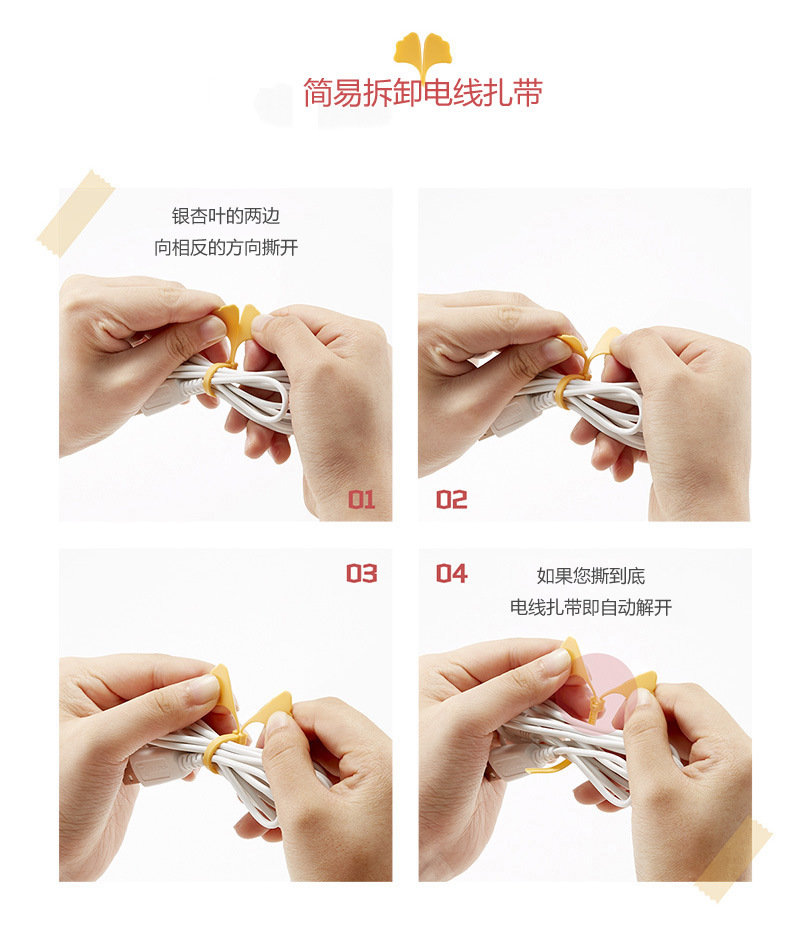 简易拆卸电线扎带

银杏叶的两边
向相反的方向撕开

01

02

03

04

如果您撕到底
电线扎带即自动解开