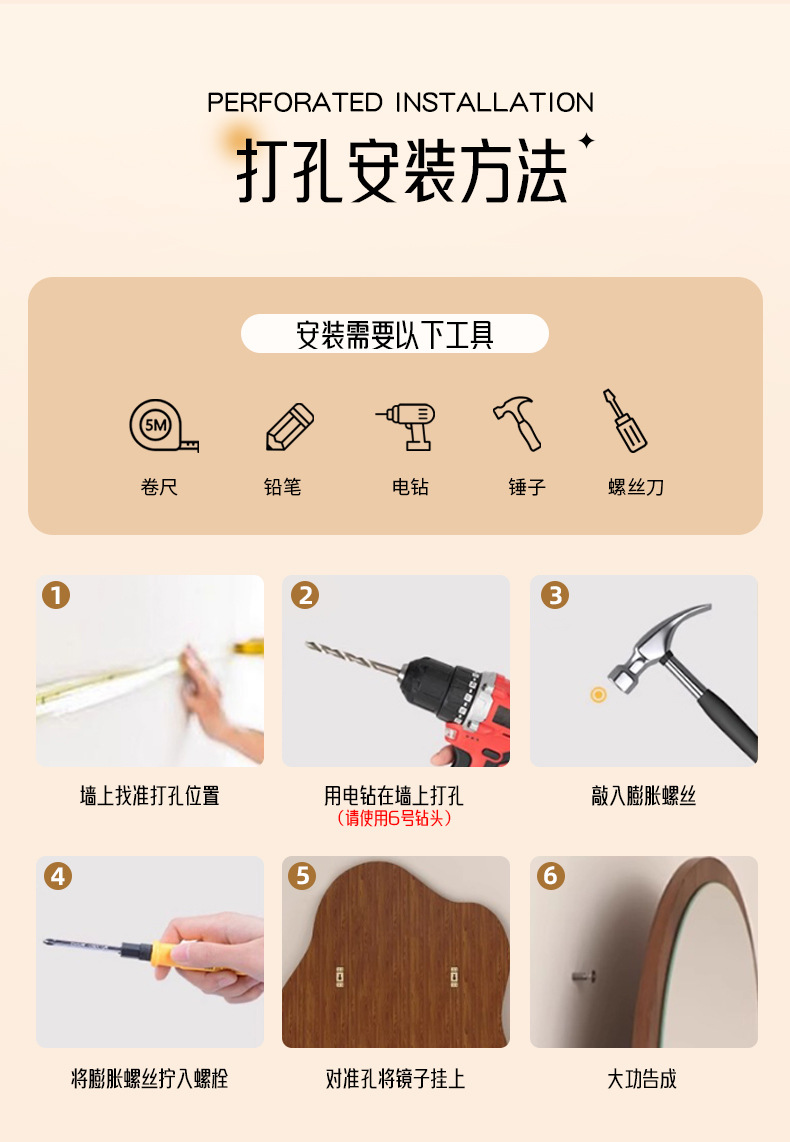 PERFORATED INSTALLATION

打孔安装方法

安装需要以下工具

5M

卷尺

铅笔

电钻

锤子

螺丝刀

1

墙上找准打孔位置

2

用电钻在墙上打孔
（请使用6号钻头）

3

敲入膨胀螺丝

4

将膨胀螺丝拧入螺栓

5

对准孔将镜子挂上

6

大功告成