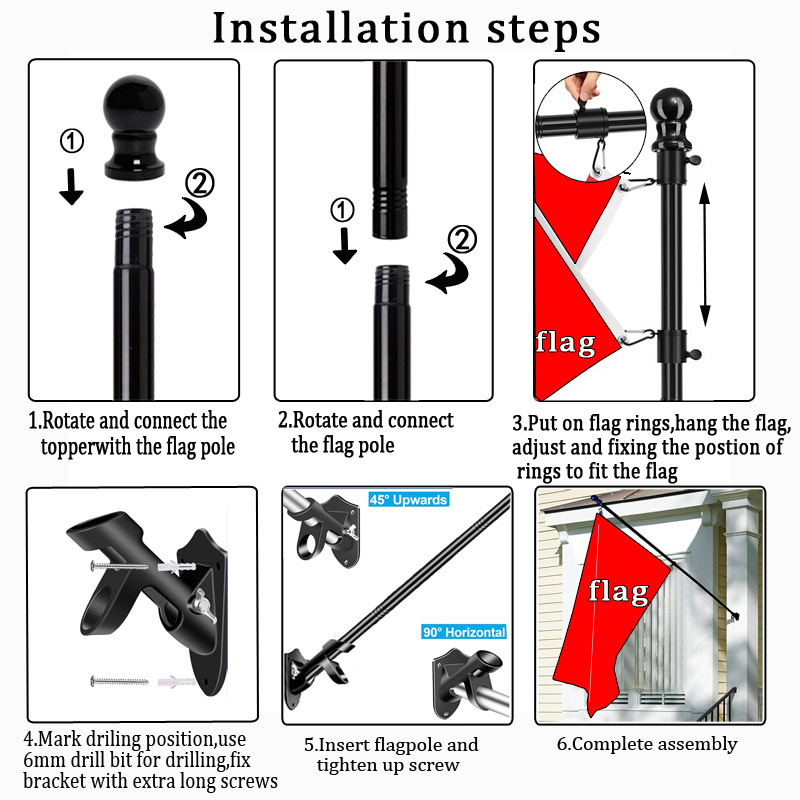 Installation steps

①
②

1.Rotate and connect the topperwith the flag pole

①
②

2.Rotate and connect the flag pole

flag

3.Put on flag rings,hang the flag, adjust and fixing the postion of rings to fit the flag

4.Mark driling position,use 6mm drill bit for drilling,fix bracket with extra long screws

45° Upwards

90° Horizontal

5.Insert flagpole and tighten up screw

flag

6.Complete assembly