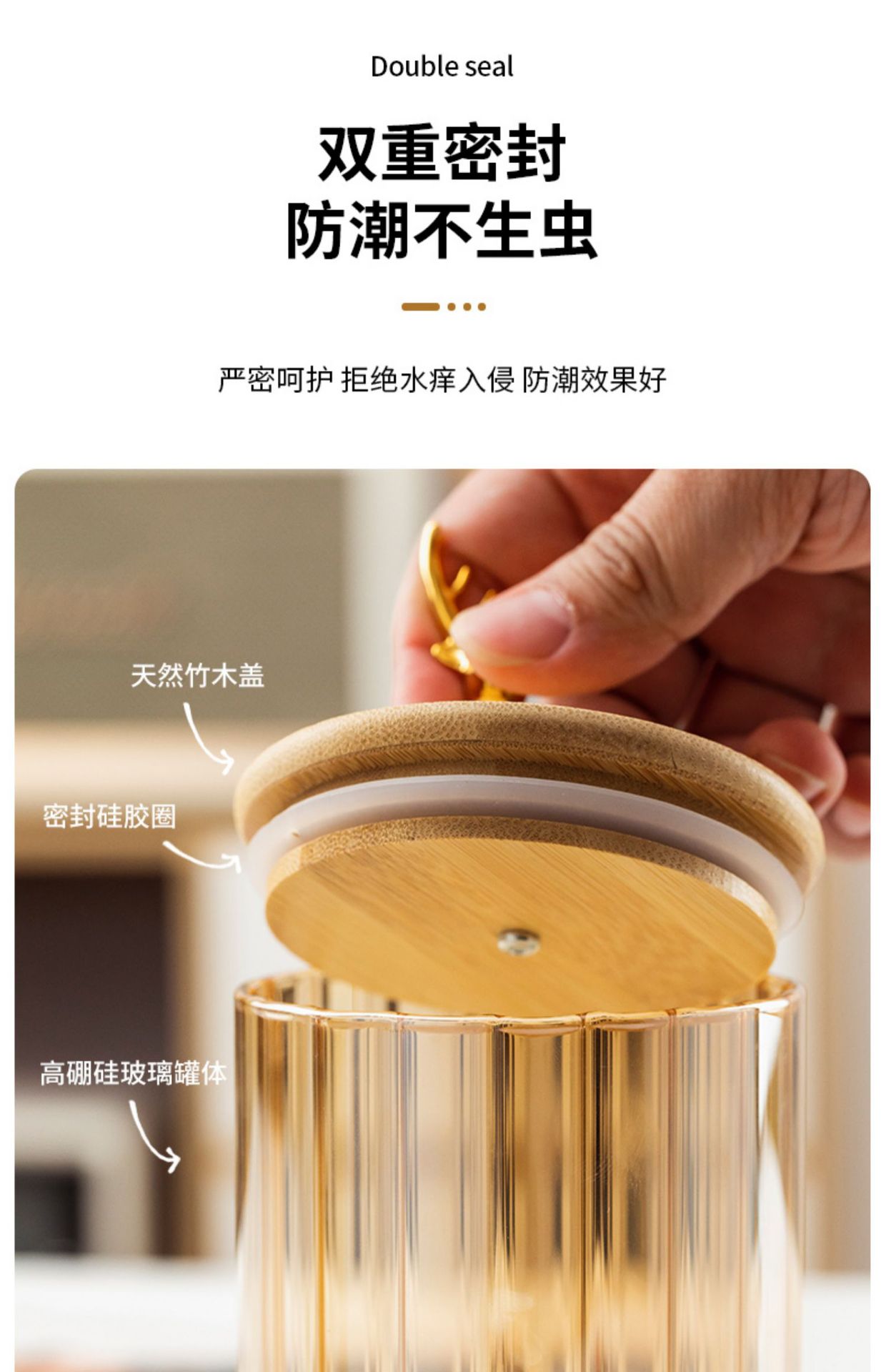 Double seal

双重密封
防潮不生虫

严密呵护 拒绝水痒入侵 防潮效果好

天然竹木盖

密封硅胶圈

高硼硅玻璃罐体