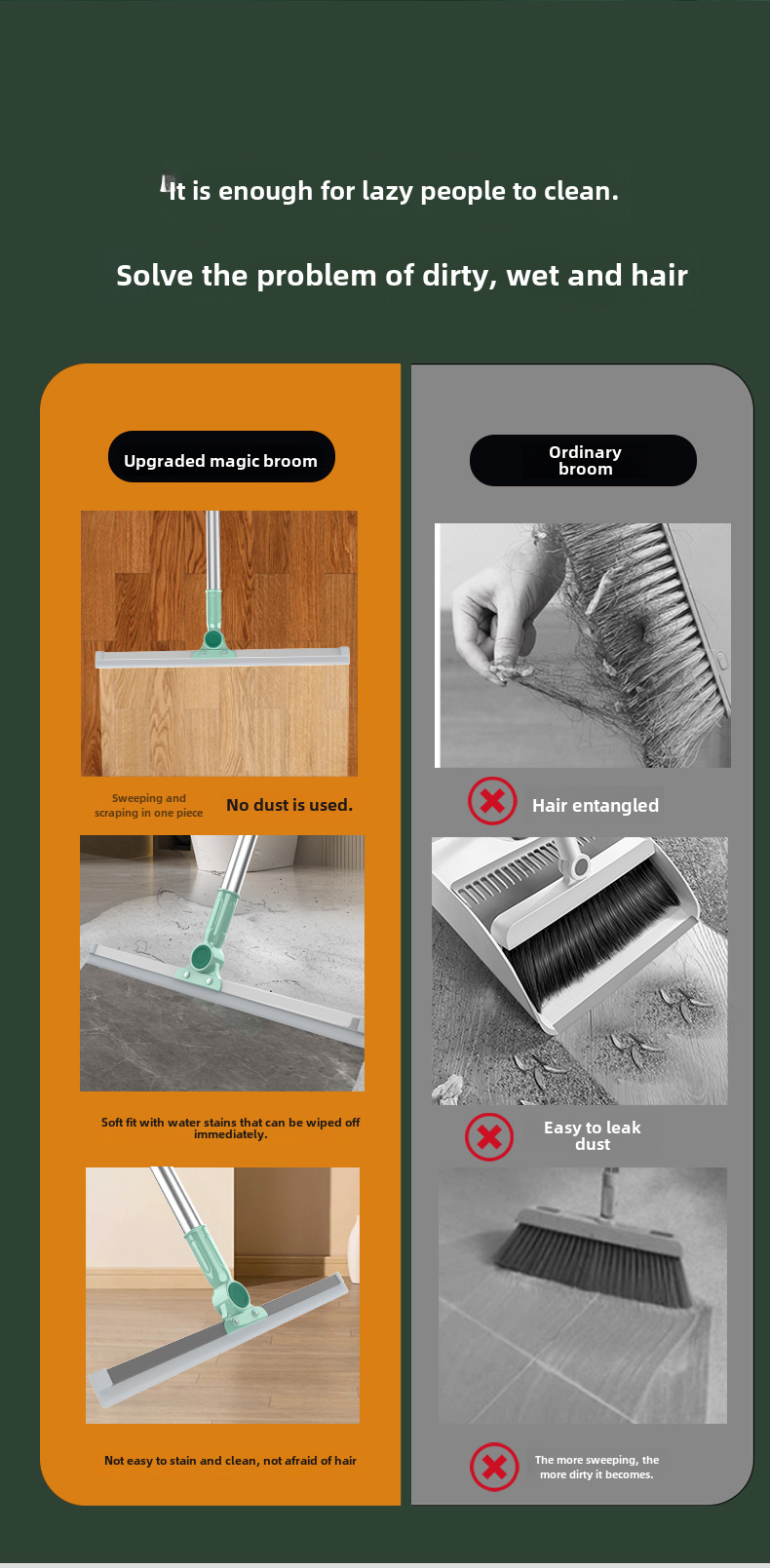 It is enough for lazy people to clean.

Solve the problem of dirty, wet and hair

Upgraded magic broom

Sweeping and scraping in one piece

No dust is used.

Soft fit with water stains that can be wiped off immediately.

Not easy to stain and clean, not afraid of hair

Ordinary broom

Hair entangled

Easy to leak dust

The more sweeping, the more dirty it becomes.