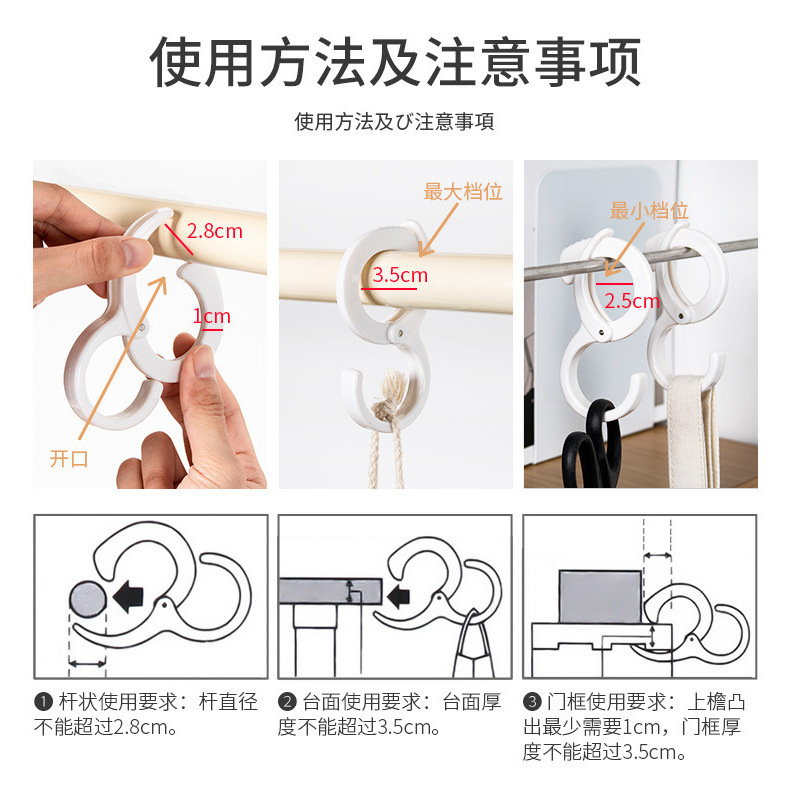 使用方法及注意事项

使用方法及び注意事項

2.8cm

1cm

开口

最大档位

3.5cm

最小档位

2.5cm

❶ 杆状使用要求：杆直径不能超过2.8cm。

❷ 台面使用要求：台面厚度不能超过3.5cm。

❸ 门框使用要求：上檐凸出最少需要1cm，门框厚度不能超过3.5cm。