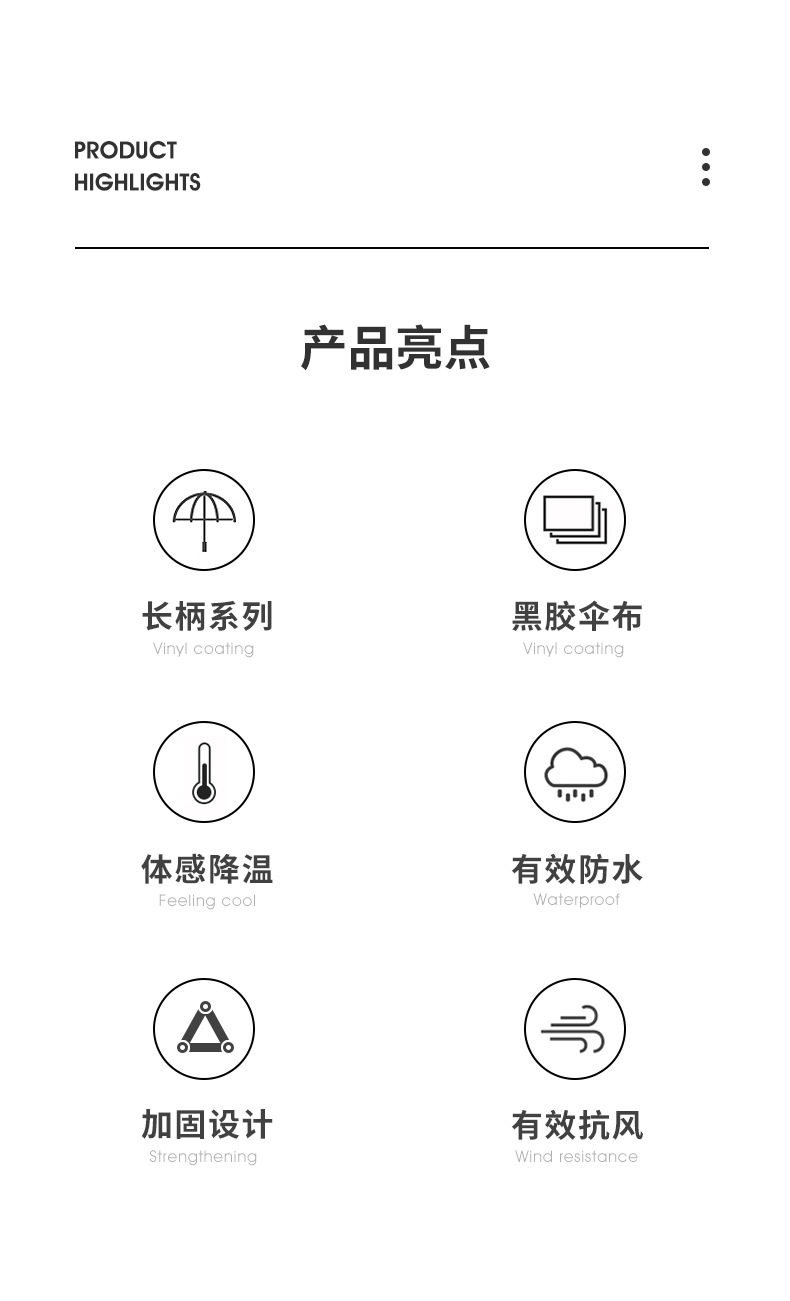 PRODUCT
HIGHLIGHTS

产品亮点

长柄系列
Vinyl coating

黑胶伞布
Vinyl coating

体感降温
Feeling cool

有效防水
Waterproof

加固设计
Strengthening

有效抗风
Wind resistance