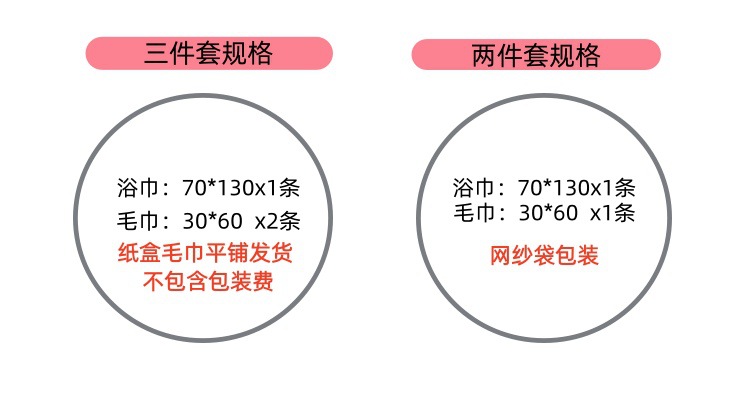 三件套规格

浴巾：70*130x1条

毛巾：30*60 x2条

纸盒毛巾平铺发货
不包含包装费

两件套规格

浴巾：70*130x1条
毛巾：30*60 x1条

网纱袋包装