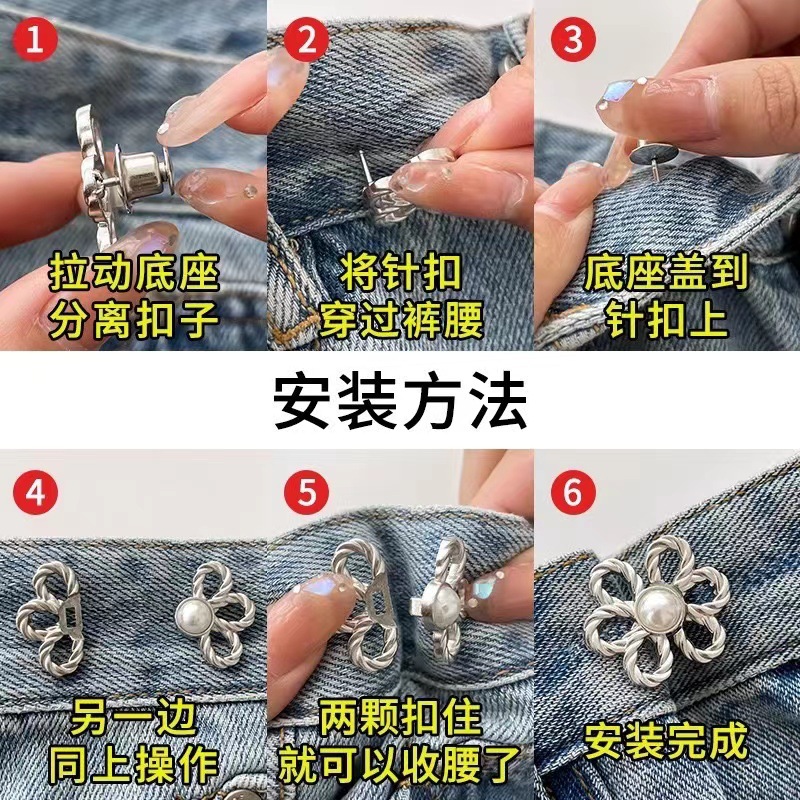 1
拉动底座
分离扣子

2
将针扣
穿过裤腰

3
底座盖到
针扣上

安装方法

4
另一边
同上操作

5
两颗扣住
就可以收腰了

6
安装完成