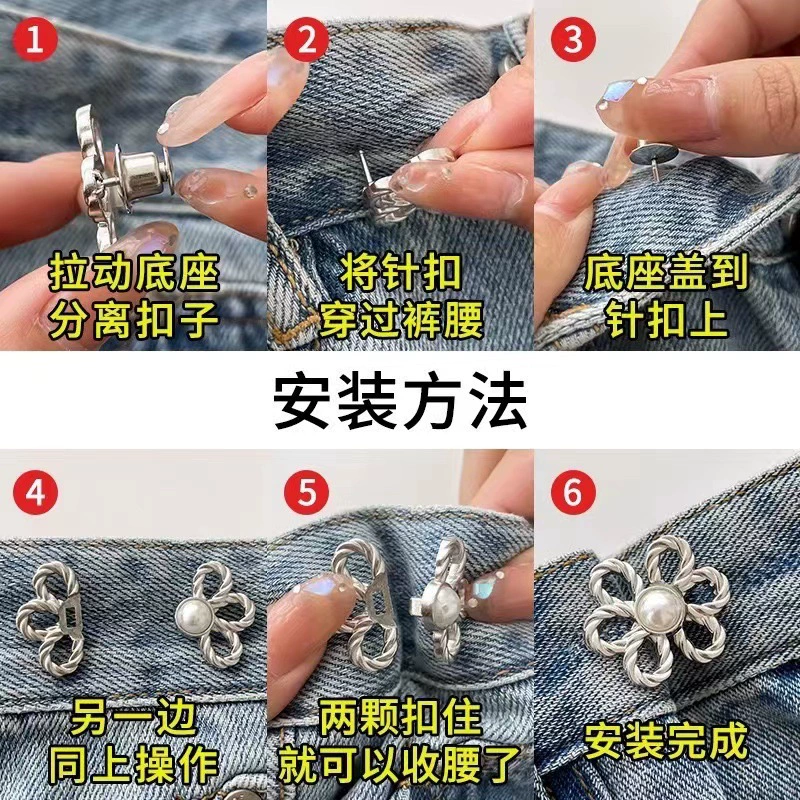 1
拉动底座
分离扣子

2
将针扣
穿过裤腰

3
底座盖到
针扣上

安装方法

4
另一边
同上操作

5
两颗扣住
就可以收腰了

6
安装完成