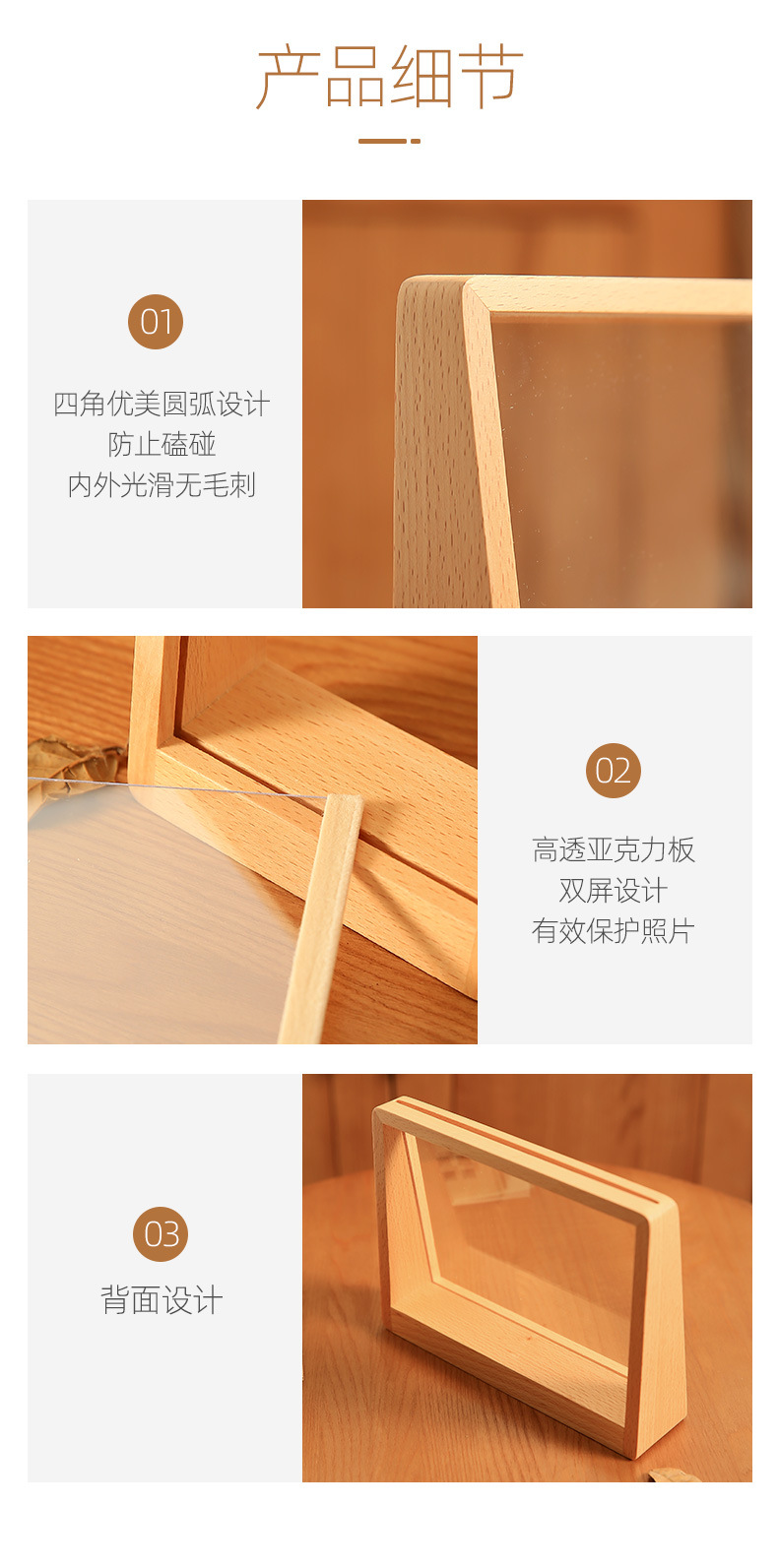 产品细节

01

四角优美圆弧设计
防止磕碰
内外光滑无毛刺

02

高透亚克力板
双屏设计
有效保护照片

03

背面设计