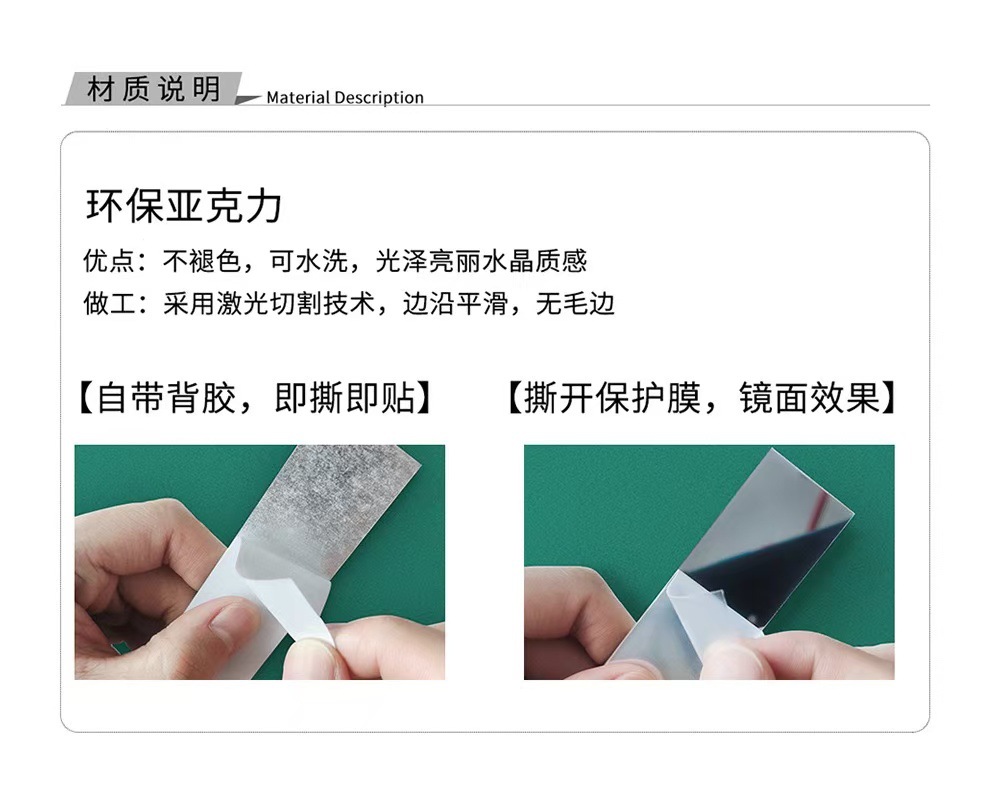 材质说明 Material Description

环保亚克力

优点：不褪色，可水洗，光泽亮丽水晶质感

做工：采用激光切割技术，边沿平滑，无毛边

【自带背胶，即撕即贴】

【撕开保护膜，镜面效果】