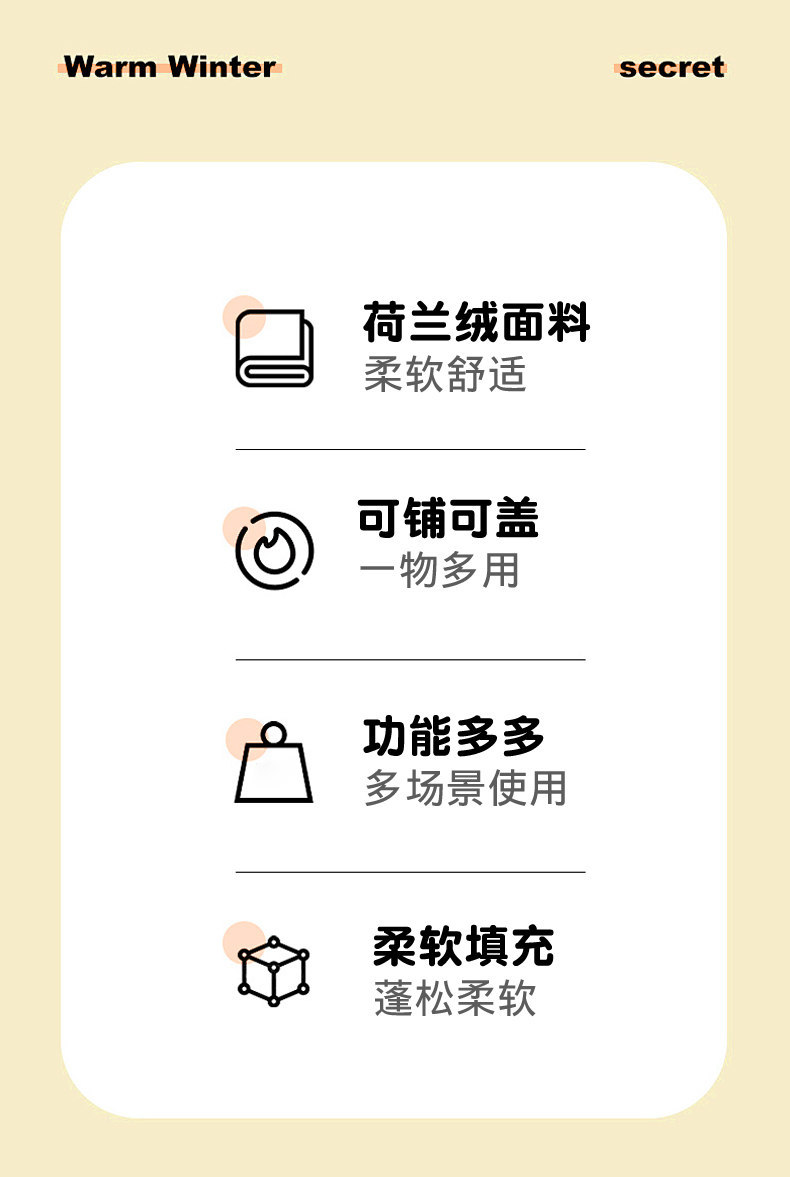 Warm Winter

secret

荷兰绒面料
柔软舒适

可铺可盖
一物多用

功能多多
多场景使用

柔软填充
蓬松柔软