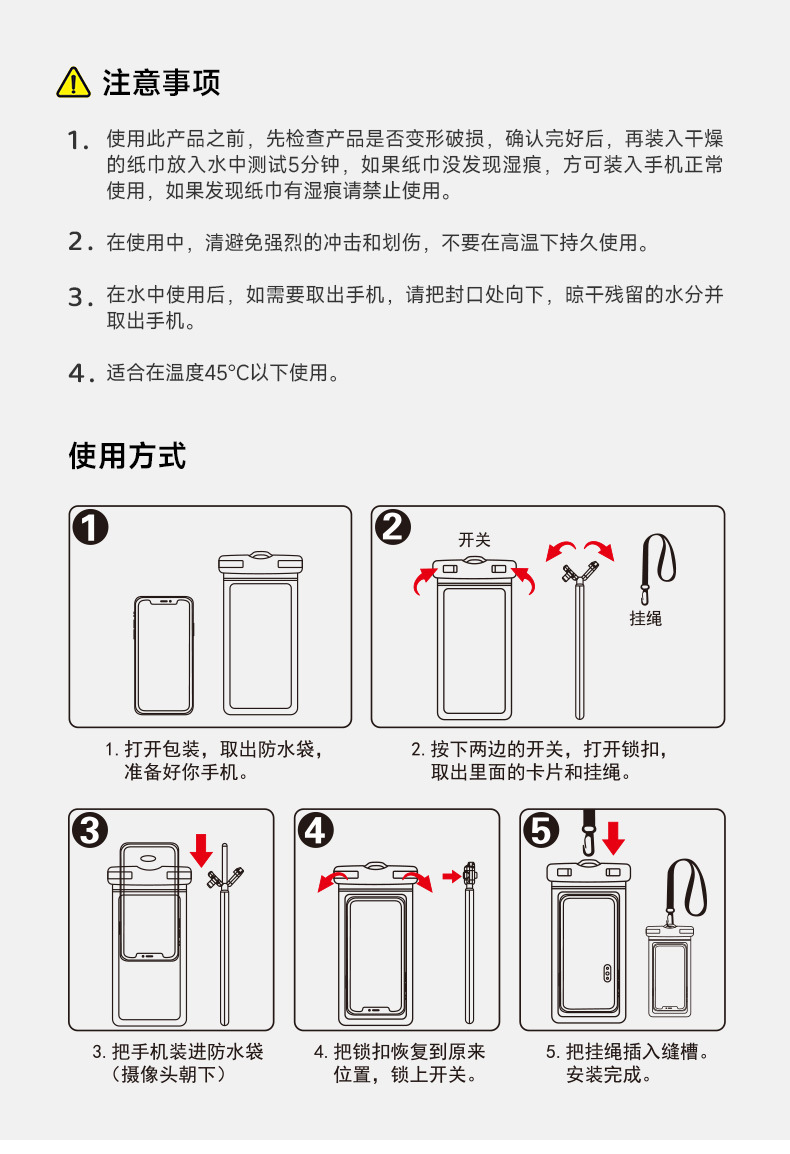 注意事项

1. 使用此产品之前，先检查产品是否变形破损，确认完好后，再装入干燥的纸巾放入水中测试5分钟，如果纸巾没发现湿痕，方可装入手机正常使用，如果发现纸巾有湿痕请禁止使用。

2. 在使用中，清避免强烈的冲击和划伤，不要在高温下持久使用。

3. 在水中使用后，如需要取出手机，请把封口处向下，晾干残留的水分并取出手机。

4. 适合在温度45°C以下使用。

使用方式

1

2

开关

挂绳

1. 打开包装，取出防水袋，准备好你手机。

2. 按下两边的开关，打开锁扣，取出里面的卡片和挂绳。

3

4

5

3. 把手机装进防水袋（摄像头朝下）

4. 把锁扣恢复到原来位置，锁上开关。

5. 把挂绳插入缝槽。安装完成。