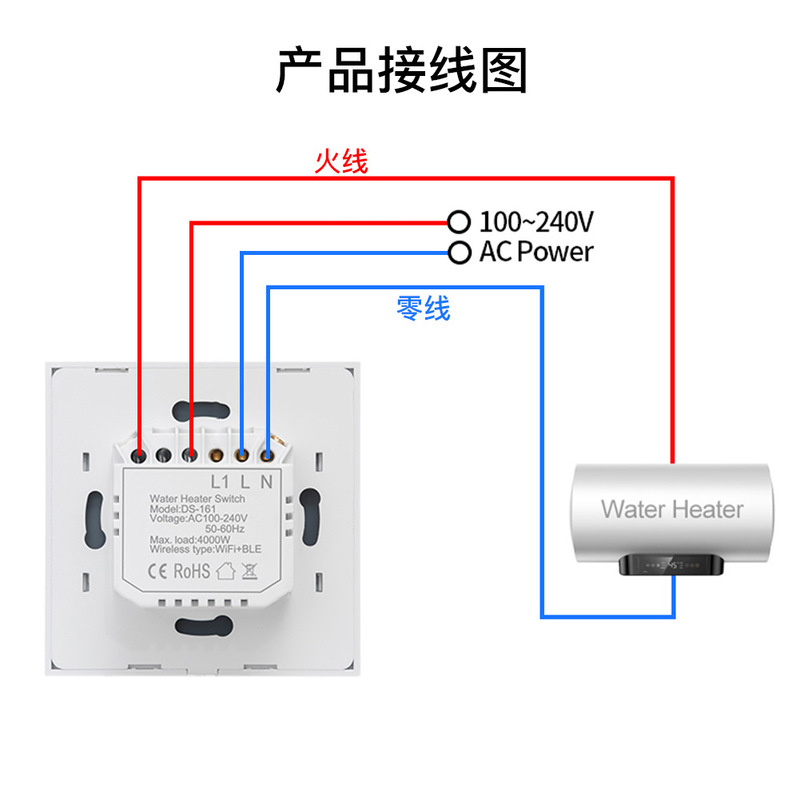 产品接线图

火线

100~240V
AC Power

零线

L1 L N

Water Heater Switch
Model:DS-161
Voltage:AC100-240V
50-60Hz
Max. load:4000W
Wireless type:WiFi+BLE
CE RoHS

Water Heater