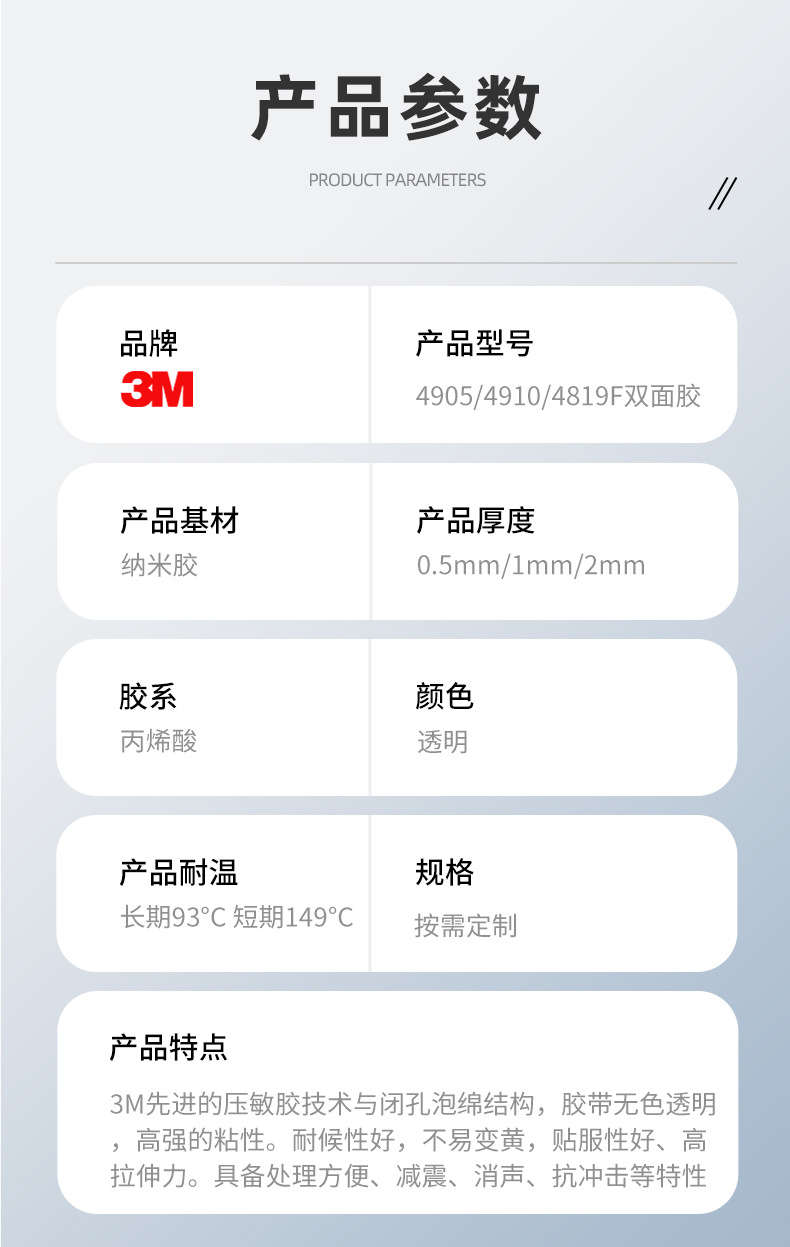 产品参数

PRODUCT PARAMETERS

//

品牌
3M

产品型号
4905/4910/4819F双面胶

产品基材
纳米胶

产品厚度
0.5mm/1mm/2mm

胶系
丙烯酸

颜色
透明

产品耐温
长期93°C 短期149°C

规格
按需定制

产品特点

3M先进的压敏胶技术与闭孔泡绵结构，胶带无色透明，高强的粘性。耐候性好，不易变黄，贴服性好、高拉伸力。具备处理方便、减震、消声、抗冲击等特性