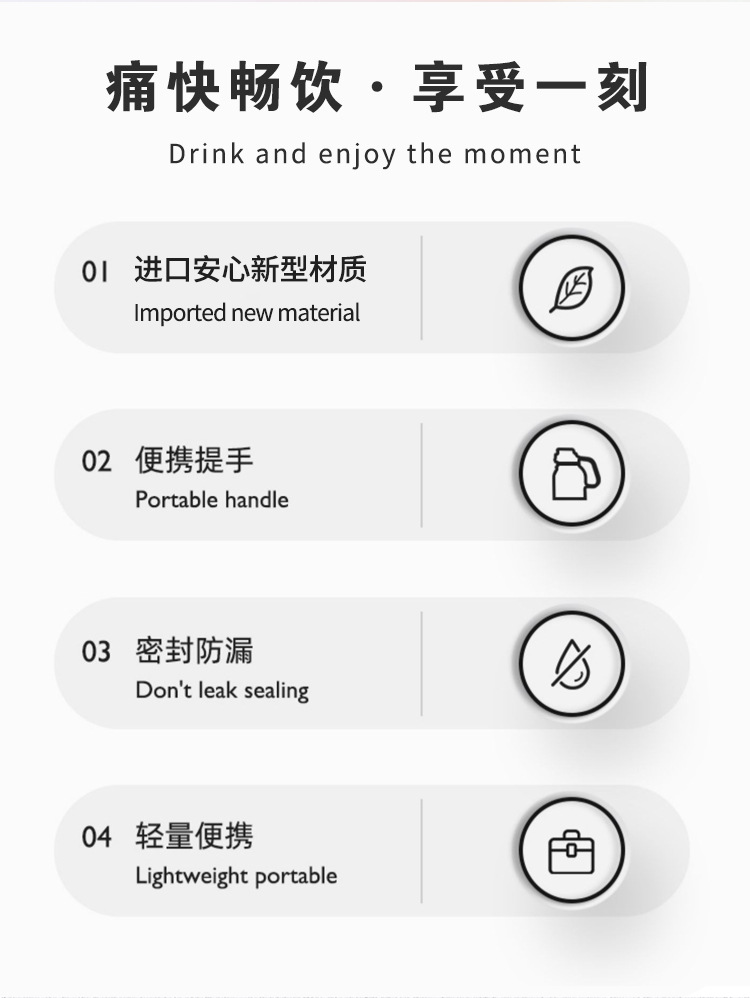 痛快畅饮·享受一刻

Drink and enjoy the moment

01 进口安心新型材质
Imported new material

02 便携提手
Portable handle

03 密封防漏
Don't leak sealing

04 轻量便携
Lightweight portable