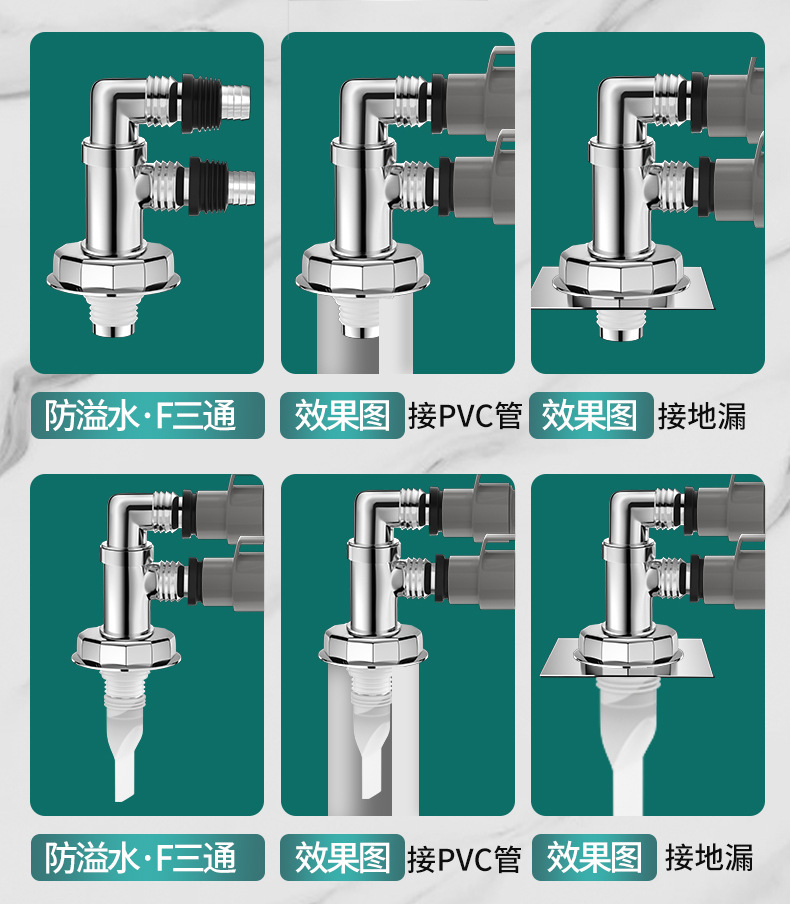 防溢水·F三通

效果图 接PVC管

效果图 接地漏

防溢水·F三通

效果图 接PVC管

效果图 接地漏