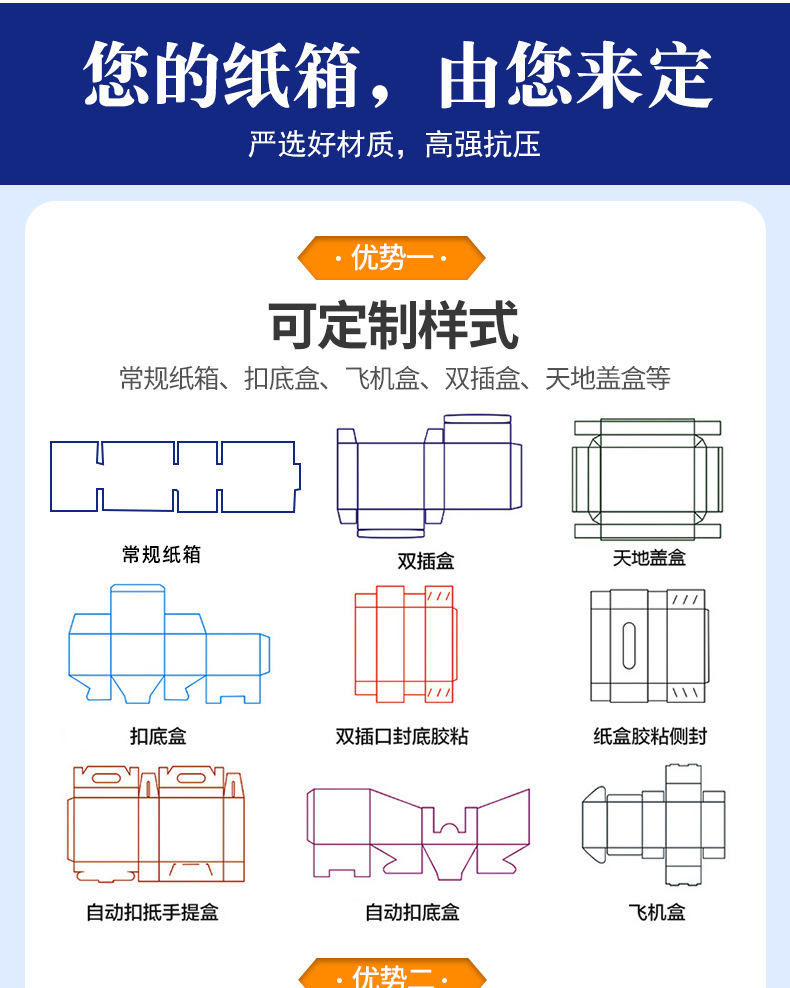 您的纸箱，由您来定

严选好材质，高强抗压

· 优势一 ·

可定制样式

常规纸箱、扣底盒、飞机盒、双插盒、天地盖盒等

常规纸箱

双插盒

天地盖盒

扣底盒

双插口封底胶粘

纸盒胶粘侧封

自动扣抵手提盒

自动扣底盒

飞机盒

· 优势二 ·