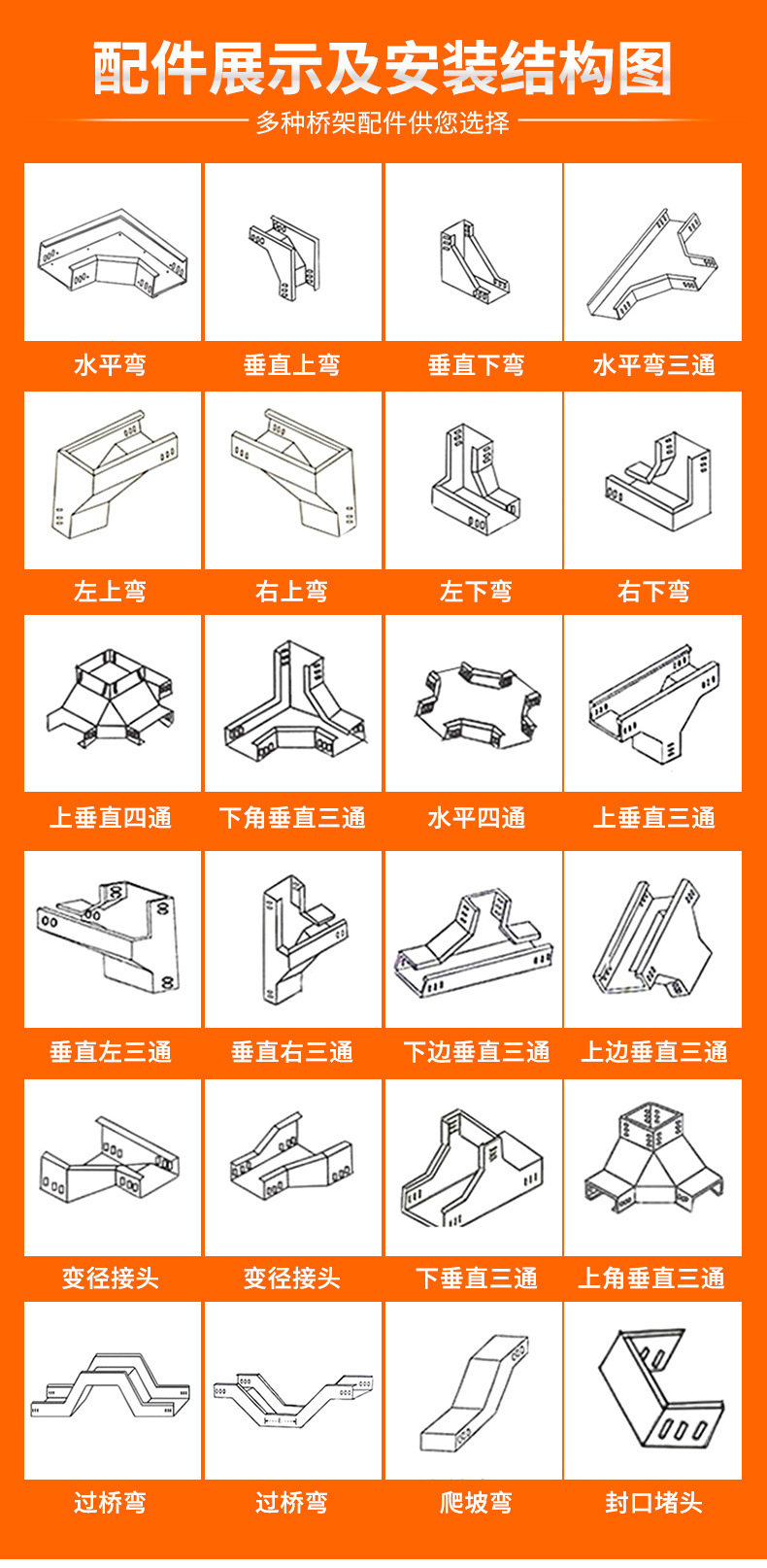 配件展示及安装结构图

多种桥架配件供您选择

水平弯 垂直上弯 垂直下弯 水平弯三通

左上弯 右上弯 左下弯 右下弯

上垂直四通 下角垂直三通 水平四通 上垂直三通

垂直左三通 垂直右三通 下边垂直三通 上边垂直三通

变径接头 变径接头 下垂直三通 上角垂直三通

过桥弯 过桥弯 爬坡弯 封口堵头