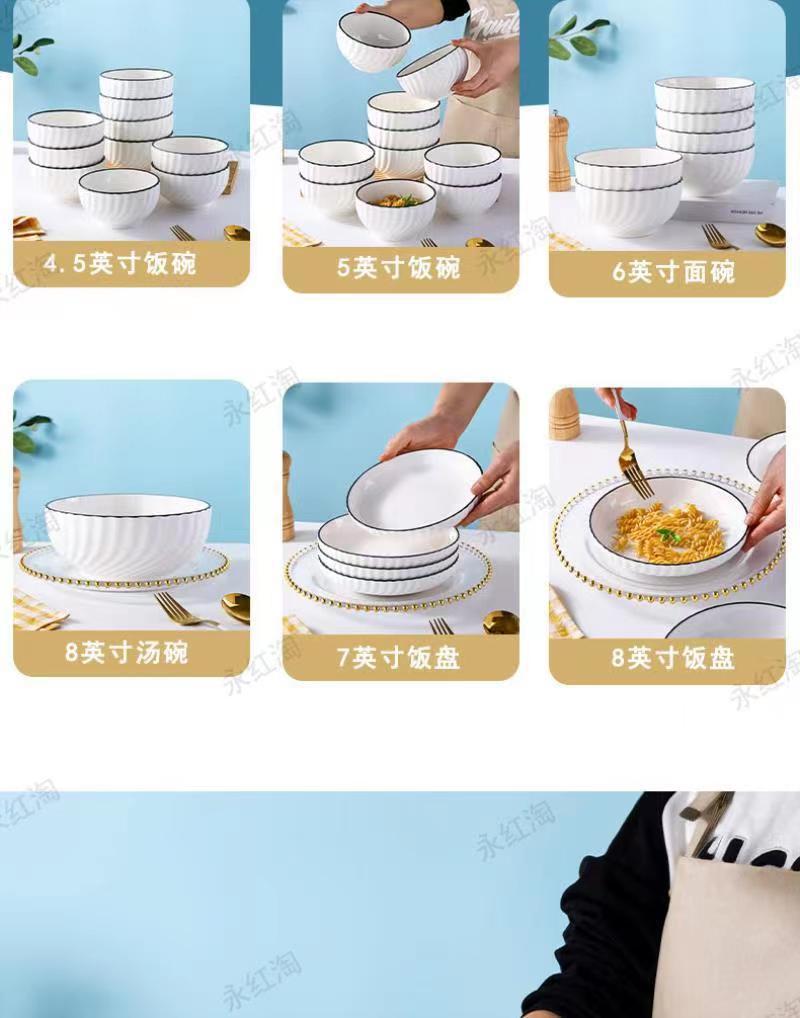 4.5英寸饭碗

5英寸饭碗

6英寸面碗

8英寸汤碗

7英寸饭盘

8英寸饭盘

永红淘