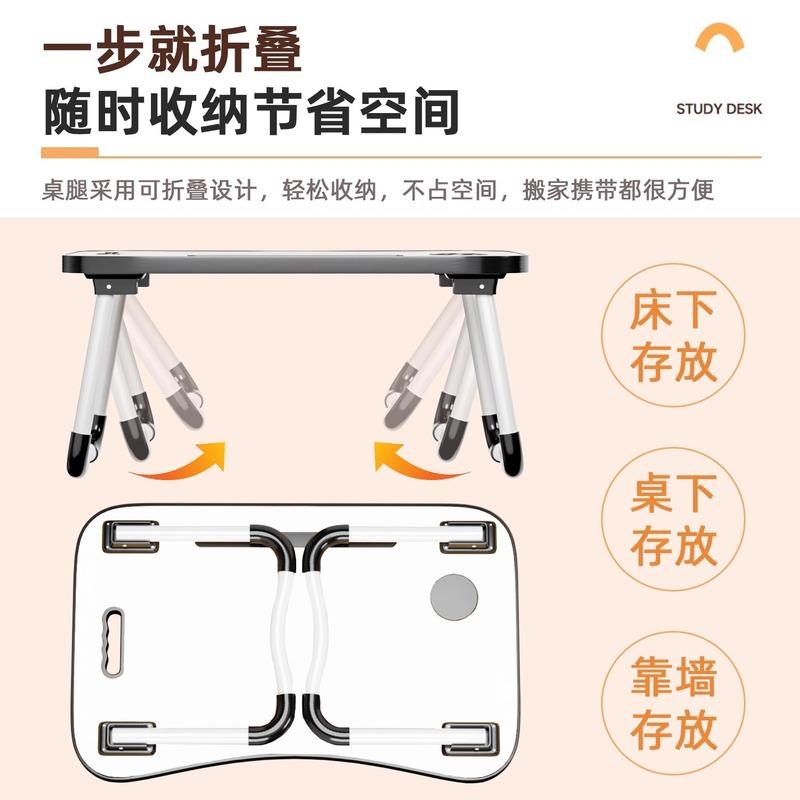 一步就折叠
随时收纳节省空间

STUDY DESK

桌腿采用可折叠设计，轻松收纳，不占空间，搬家携带都很方便

床下存放

桌下存放

靠墙存放