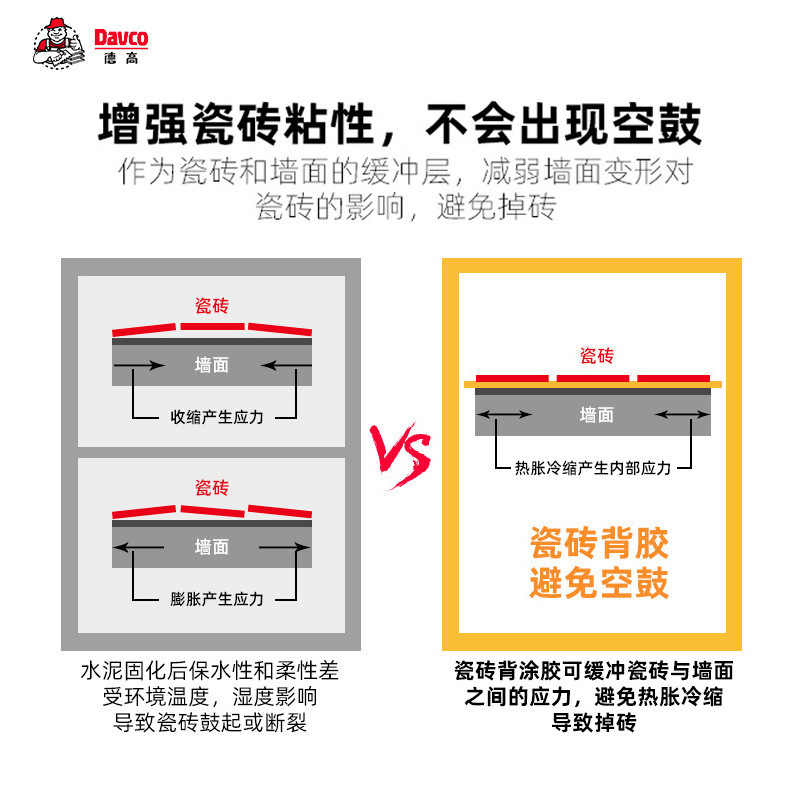 Davco
德高

增强瓷砖粘性，不会出现空鼓
作为瓷砖和墙面的缓冲层，减弱墙面变形对瓷砖的影响，避免掉砖

瓷砖
墙面
收缩产生应力

瓷砖
墙面
膨胀产生应力

水泥固化后保水性和柔性差
受环境温度，湿度影响
导致瓷砖鼓起或断裂

VS

瓷砖
墙面
热胀冷缩产生内部应力

瓷砖背胶
避免空鼓

瓷砖背涂胶可缓冲瓷砖与墙面之间的应力，避免热胀冷缩导致掉砖