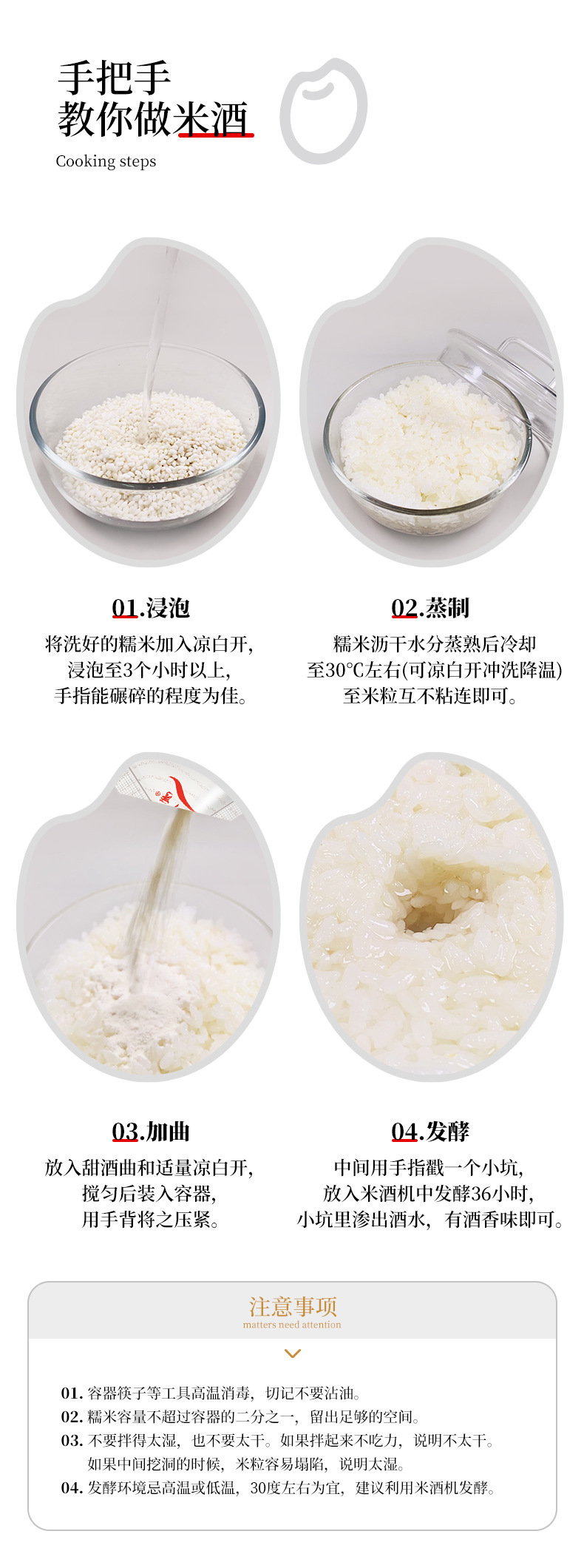 手把手
教你做米酒
Cooking steps

01.浸泡
将洗好的糯米加入凉白开，
浸泡至3个小时以上，
手指能碾碎的程度为佳。

02.蒸制
糯米沥干水分蒸熟后冷却
至30°C左右(可凉白开冲洗降温)
至米粒互不粘连即可。

03.加曲
放入甜酒曲和适量凉白开，
搅匀后装入容器，
用手背将之压紧。

04.发酵
中间用手指戳一个小坑，
放入米酒机中发酵36小时，
小坑里渗出酒水，有酒香味即可。

注意事项
matters need attention

01. 容器筷子等工具高温消毒，切记不要沾油。
02. 糯米容量不超过容器的二分之一，留出足够的空间。
03. 不要拌得太湿，也不要太干。如果拌起来不吃力，说明不太干。
如果中间挖洞的时候，米粒容易塌陷，说明太湿。
04. 发酵环境忌高温或低温，30度左右为宜，建议利用米酒机发酵。