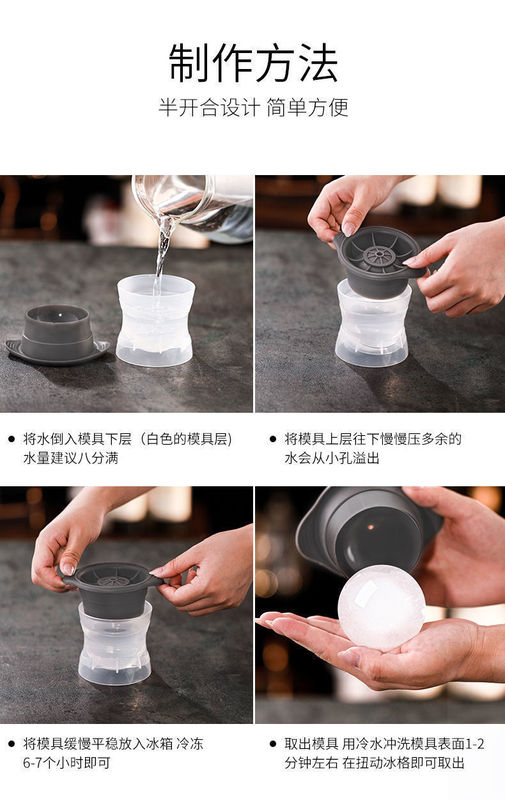 制作方法

半开合设计 简单方便

● 将水倒入模具下层（白色的模具层）水量建议八分满

● 将模具上层往下慢慢压多余的水会从小孔溢出

● 将模具缓慢平稳放入冰箱 冷冻6-7个小时即可

● 取出模具 用冷水冲洗模具表面1-2分钟左右 在扭动冰格即可取出