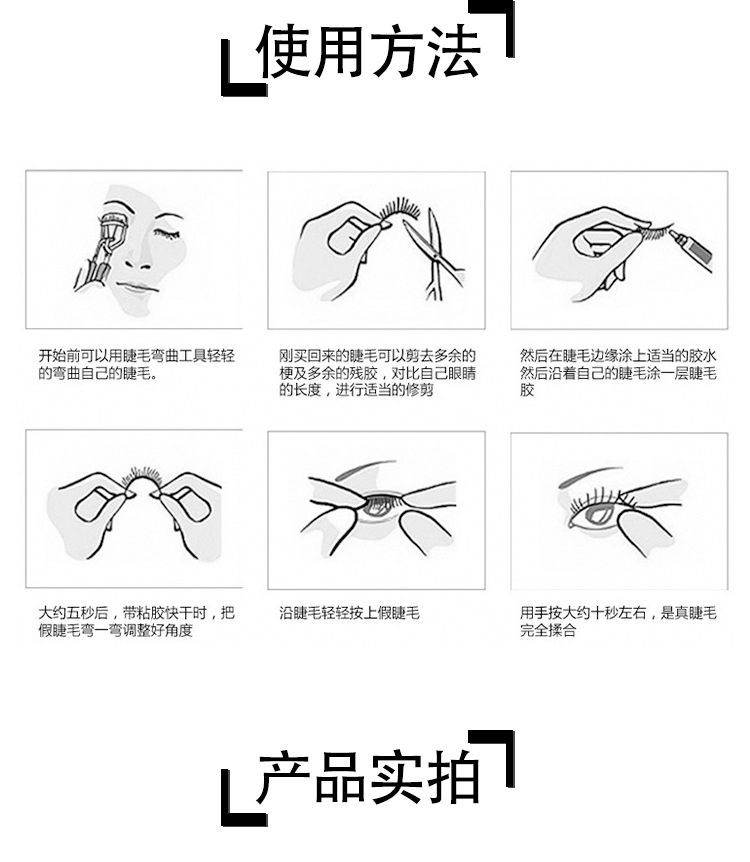 使用方法

开始前可以用睫毛弯曲工具轻轻的弯曲自己的睫毛。

刚买回来的睫毛可以剪去多余的梗及多余的残胶，对比自己眼睛的长度，进行适当的修剪

然后在睫毛边缘涂上适当的胶水然后沿着自己的睫毛涂一层睫毛胶

大约五秒后，带粘胶快干时，把假睫毛弯一弯调整好角度

沿睫毛轻轻按上假睫毛

用手按大约十秒左右，是真睫毛完全揉合

产品实拍