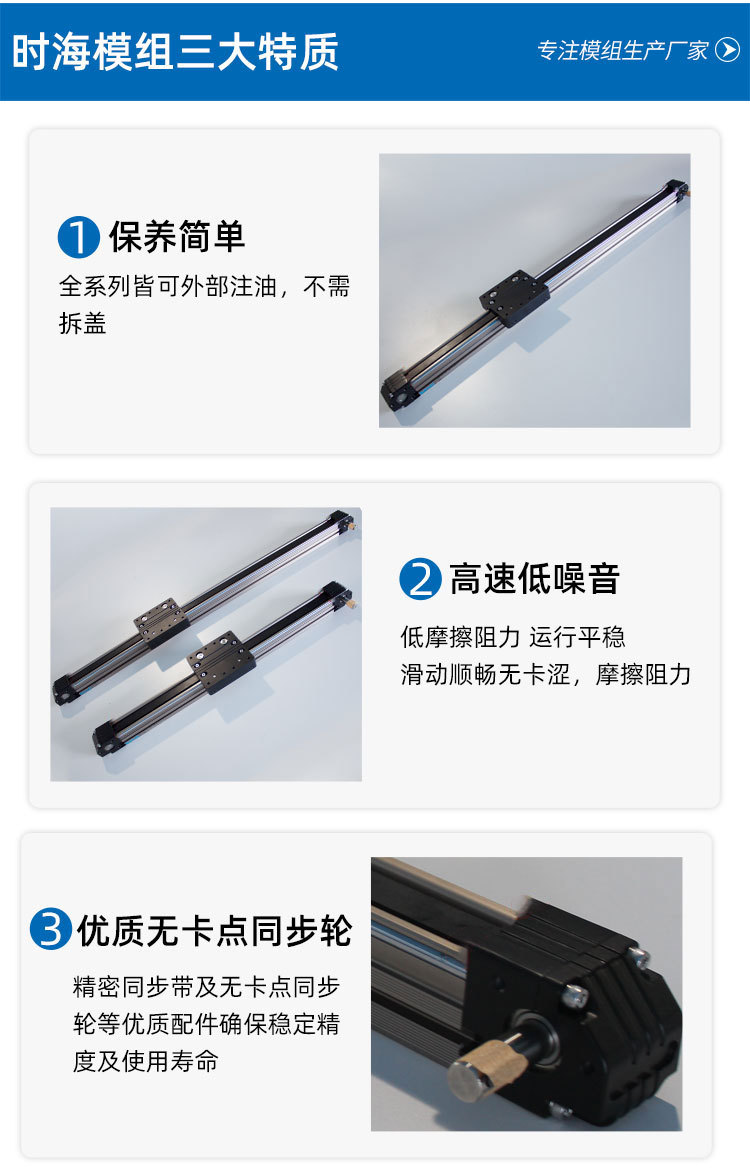 时海模组三大特质

专注模组生产厂家

1 保养简单

全系列皆可外部注油，不需拆盖

2 高速低噪音

低摩擦阻力 运行平稳
滑动顺畅无卡涩，摩擦阻力

3 优质无卡点同步轮

精密同步带及无卡点同步轮等优质配件确保稳定精度及使用寿命