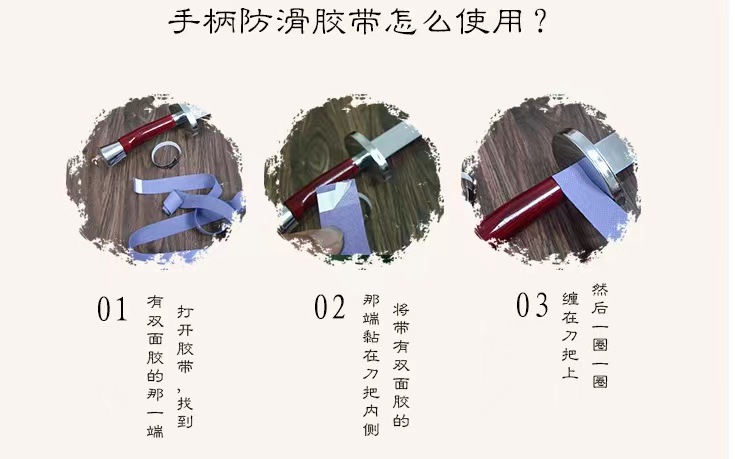 手柄防滑胶带怎么使用？

01

打开胶带，找到有双面胶的那一端

02

将带有双面胶的那端黏在刀把内侧

03

然后一圈一圈缠在刀把上