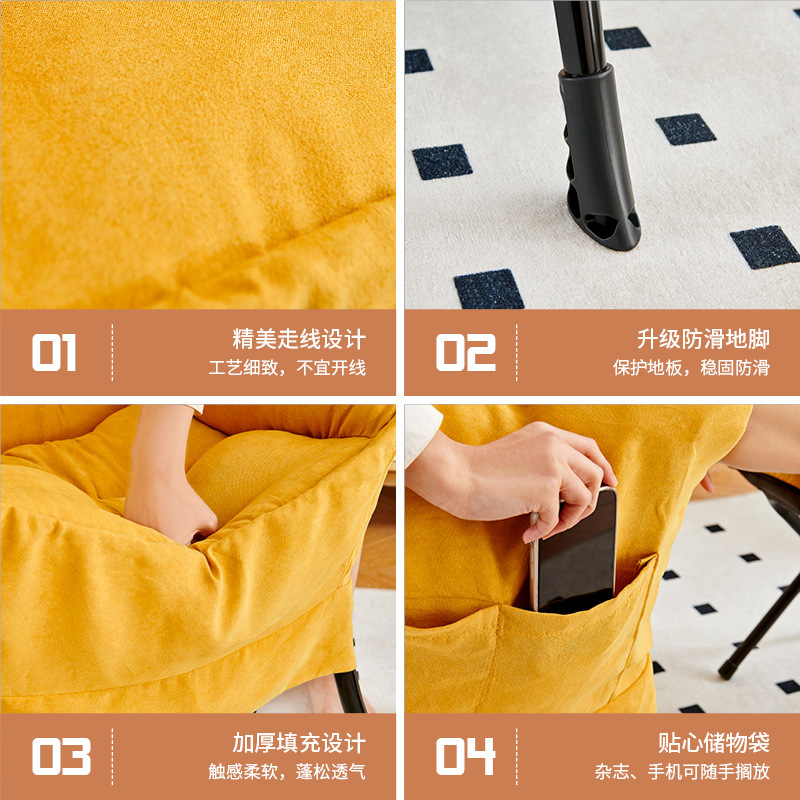 01
精美走线设计
工艺细致，不宜开线

02
升级防滑地脚
保护地板，稳固防滑

03
加厚填充设计
触感柔软，蓬松透气

04
贴心储物袋
杂志、手机可随手搁放