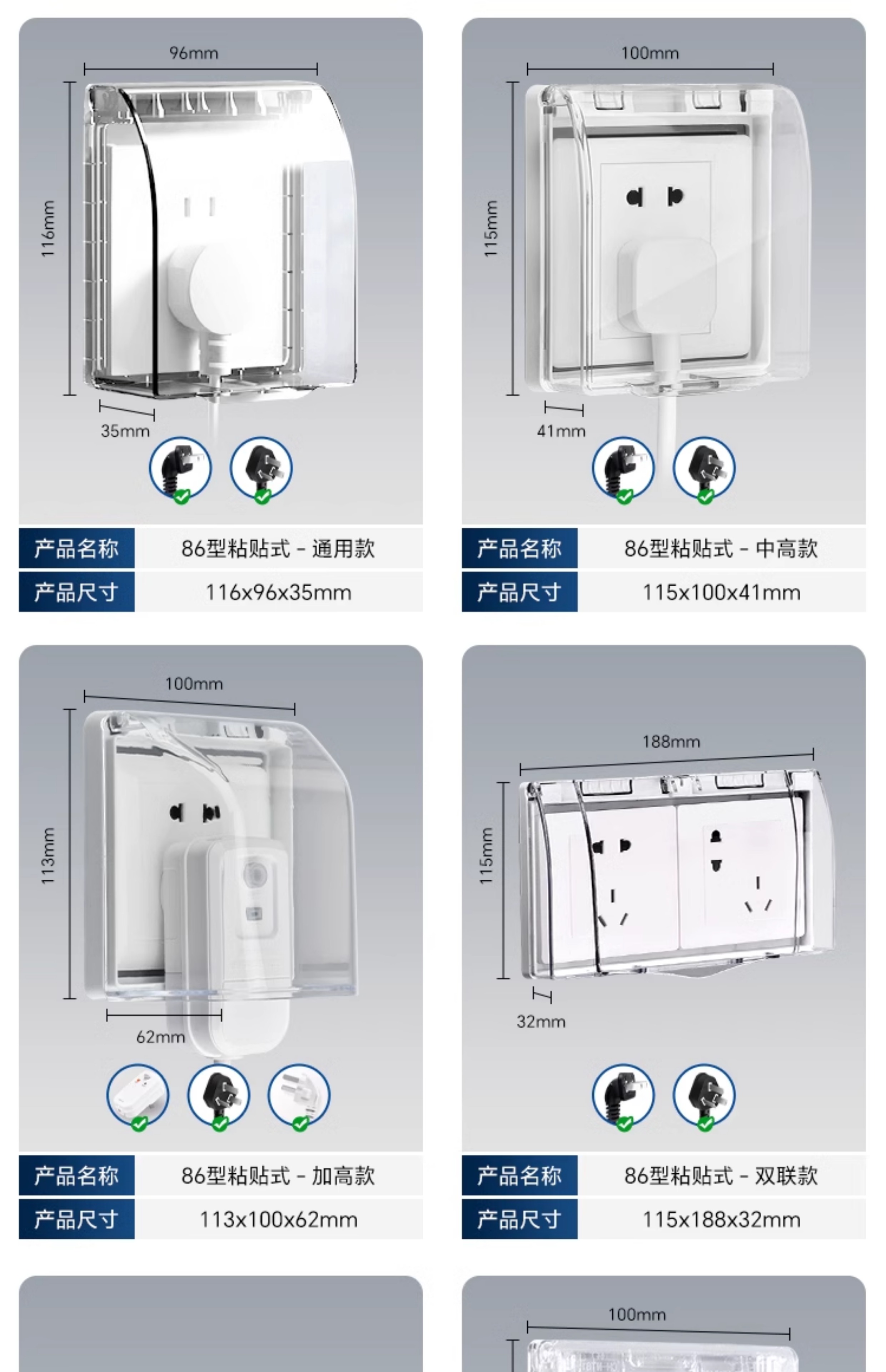 96mm

116mm

35mm

| 产品名称 | 86型粘贴式 - 通用款 |
|---|---|
| 产品尺寸 | 116x96x35mm |

100mm

115mm

41mm

| 产品名称 | 86型粘贴式 - 中高款 |
|---|---|
| 产品尺寸 | 115x100x41mm |

100mm

113mm

62mm

| 产品名称 | 86型粘贴式 - 加高款 |
|---|---|
| 产品尺寸 | 113x100x62mm |

188mm

115mm

32mm

| 产品名称 | 86型粘贴式 - 双联款 |
|---|---|
| 产品尺寸 | 115x188x32mm |

100mm