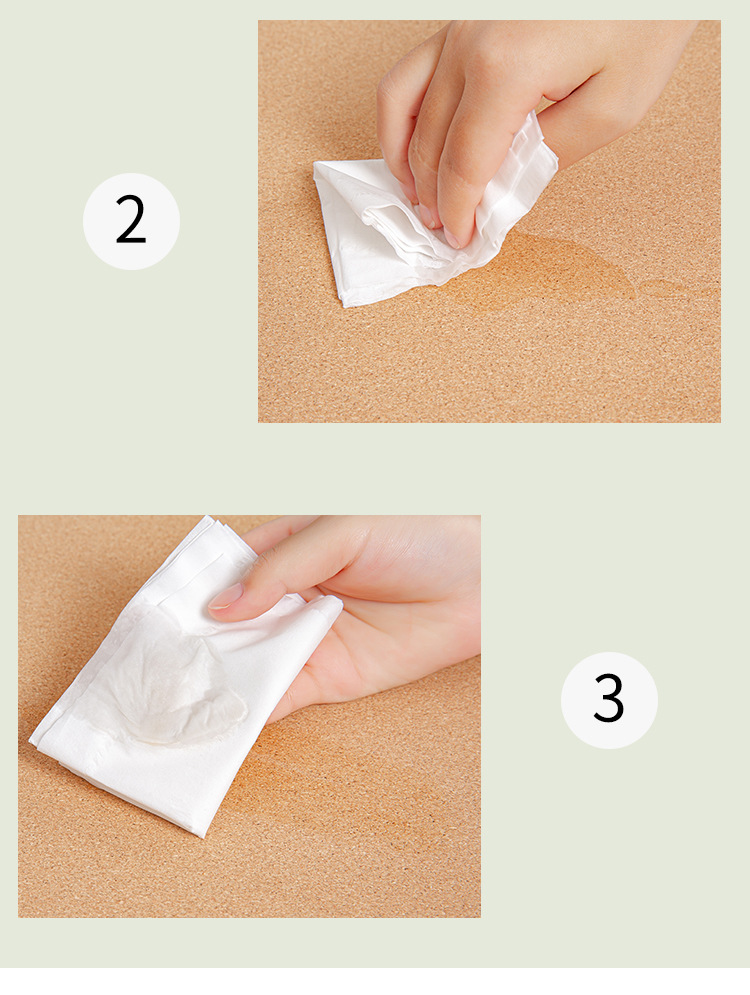 2

3