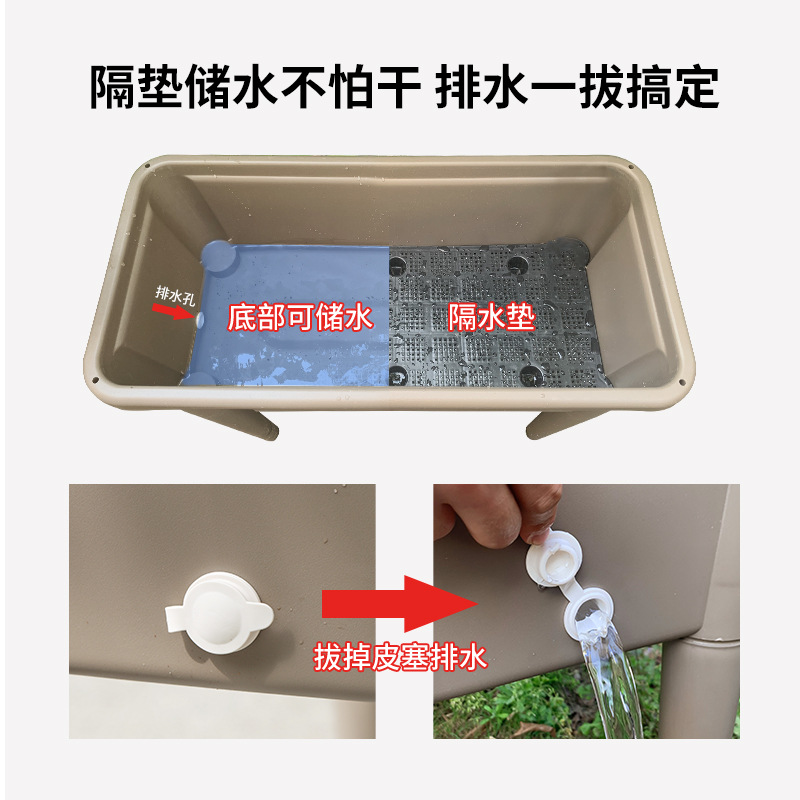 隔垫储水不怕干 排水一拔搞定

排水孔

底部可储水

隔水垫

拔掉皮塞排水