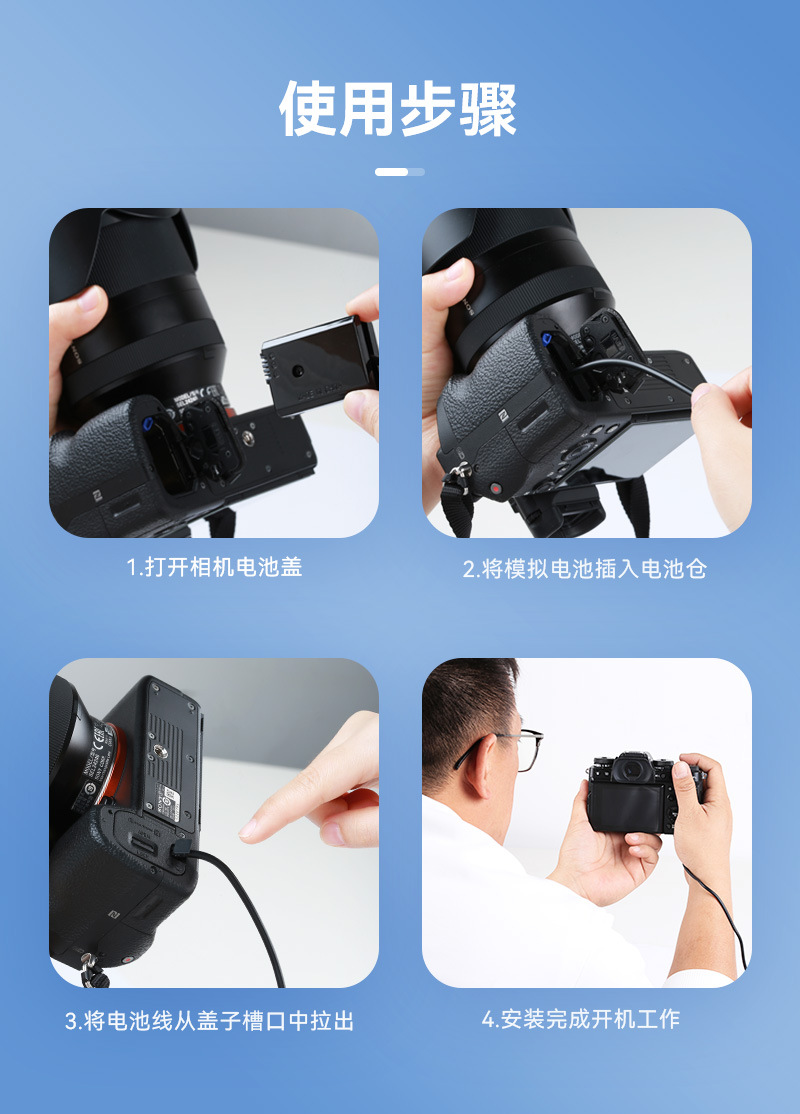 使用步骤

1.打开相机电池盖

2.将模拟电池插入电池仓

3.将电池线从盖子槽口中拉出

4.安装完成开机工作