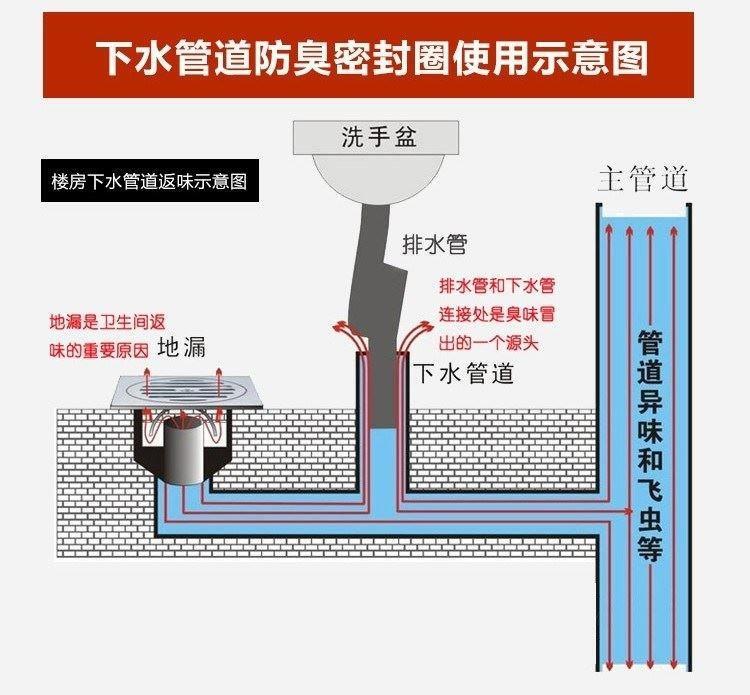 下水管道防臭密封圈使用示意图

洗手盆

楼房下水管道返味示意图

主管道

排水管

排水管和下水管连接处是臭味冒出的一个源头

地漏是卫生间返味的重要原因

地漏

下水管道

管道异味和飞虫等