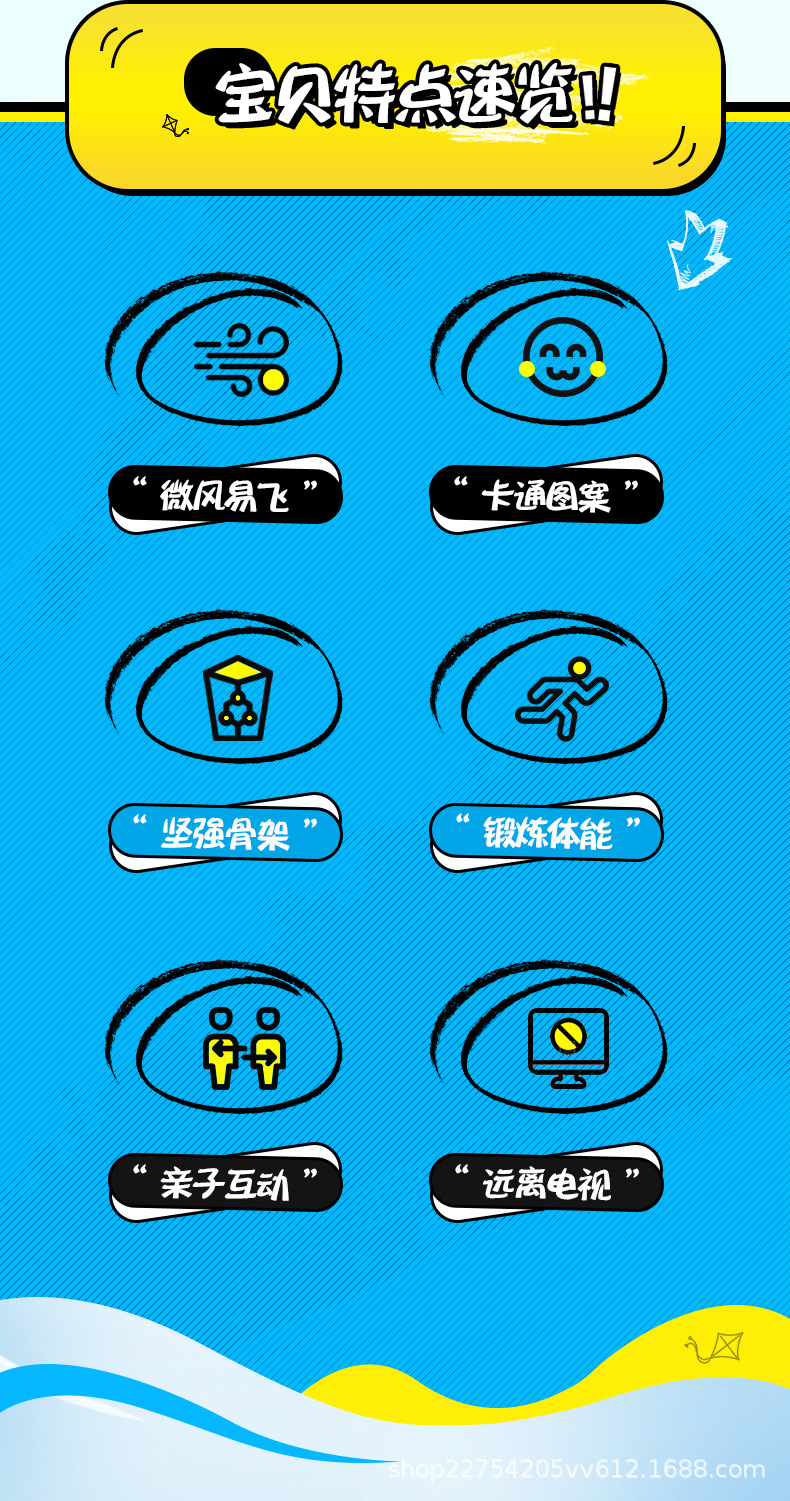 宝贝特点速览!!

“ 微风易飞 ”

“ 卡通图案 ”

“ 坚强骨架 ”

“ 锻炼体能 ”

“ 亲子互动 ”

“ 远离电视 ”

shop22754205vv612.1688.com